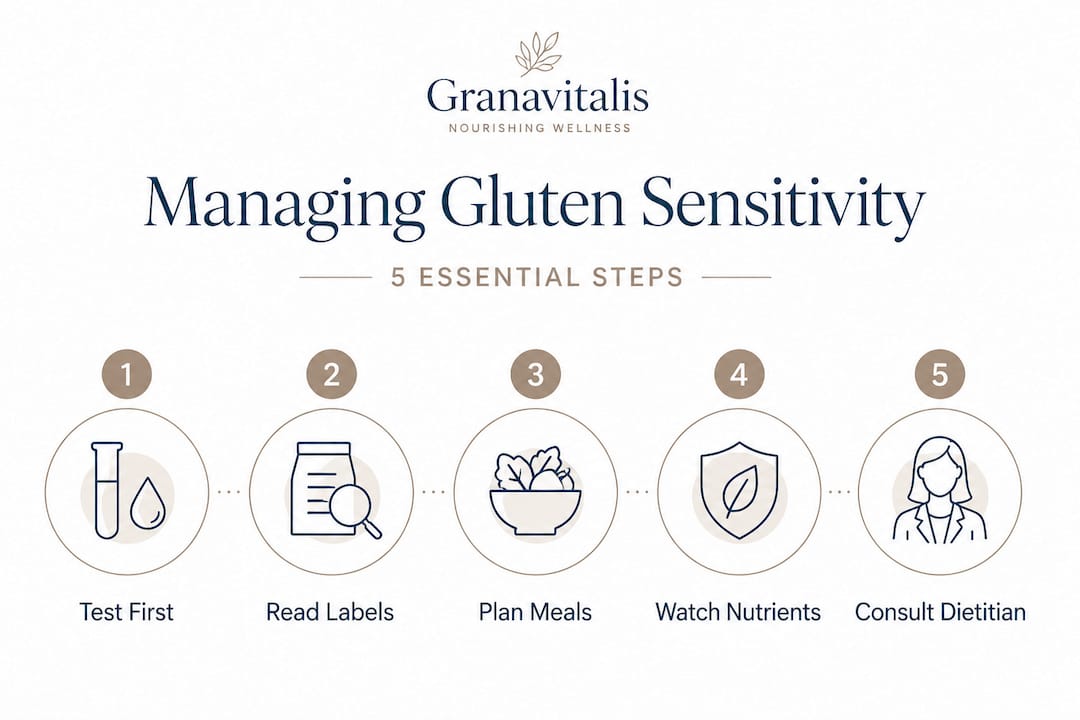 Granavitalis
NOURISHING WELLNESS

Managing Gluten Sensitivity

5 ESSENTIAL STEPS

1
Test First

2
Read Labels

3
Plan Meals

4
Watch Nutrients

5
Consult Dietitian