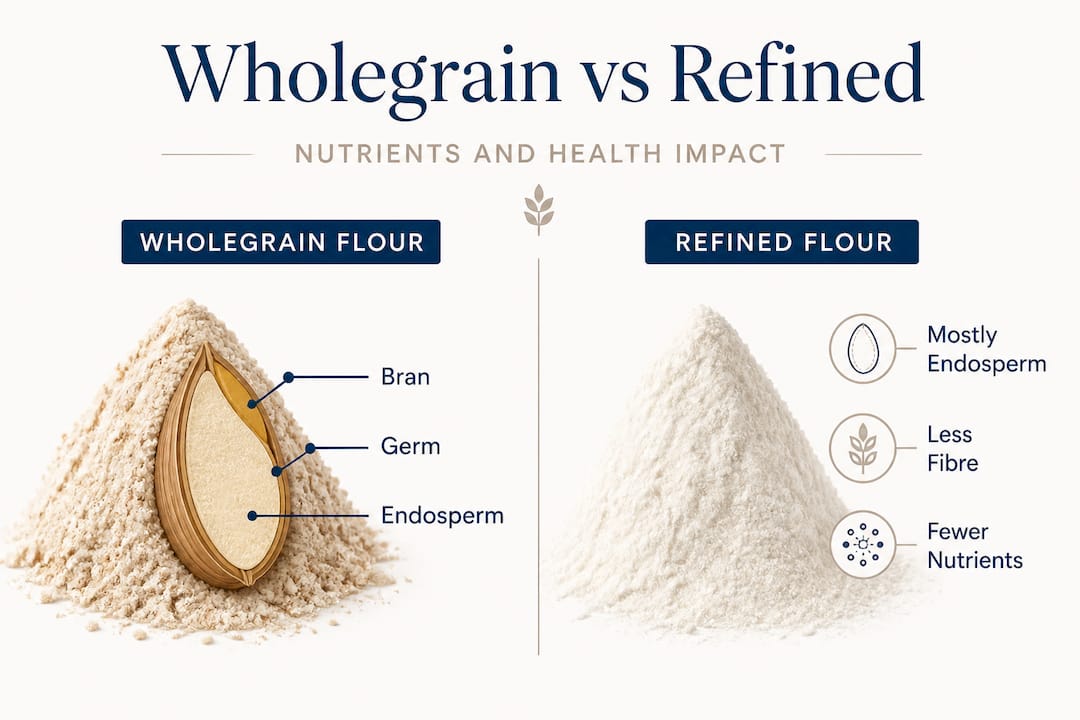 Wholegrain vs Refined

NUTRIENTS AND HEALTH IMPACT

WHOLEGRAIN FLOUR

Bran

Germ

Endosperm

REFINED FLOUR

Mostly Endosperm

Less Fibre

Fewer Nutrients