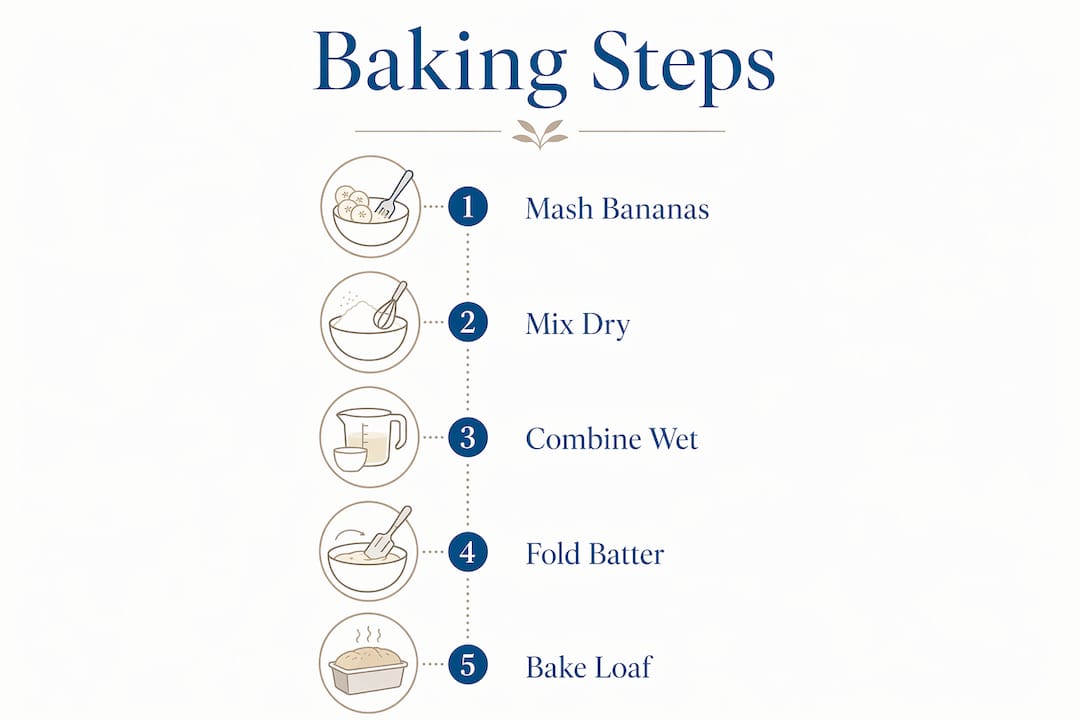 Baking Steps

1 Mash Bananas

2 Mix Dry

3 Combine Wet

4 Fold Batter

5 Bake Loaf