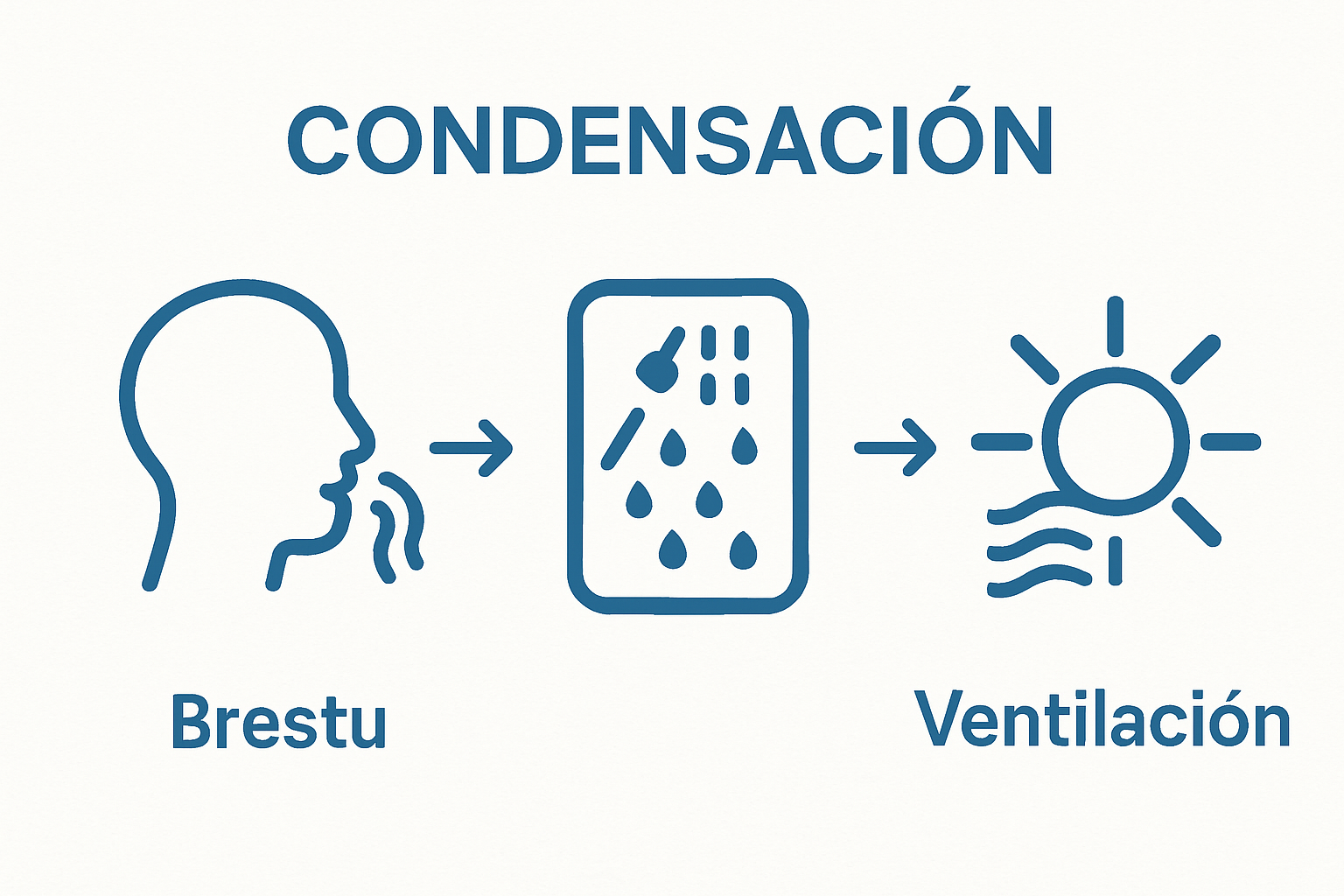 CONDENSACIÓN

Brestu

Ventilación