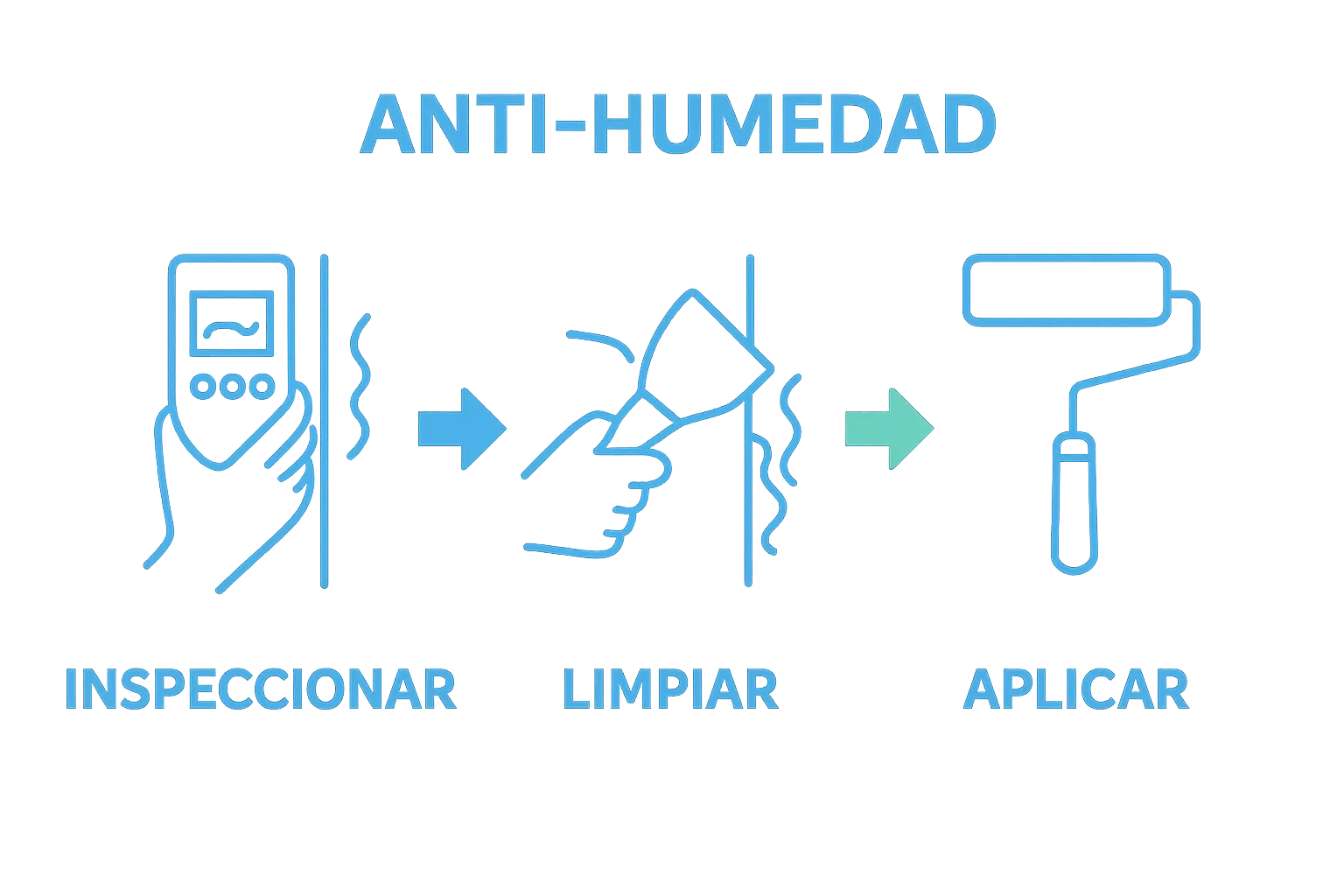 ANTI-HUMEDAD

INSPECCIONAR

LIMPIAR

APLICAR