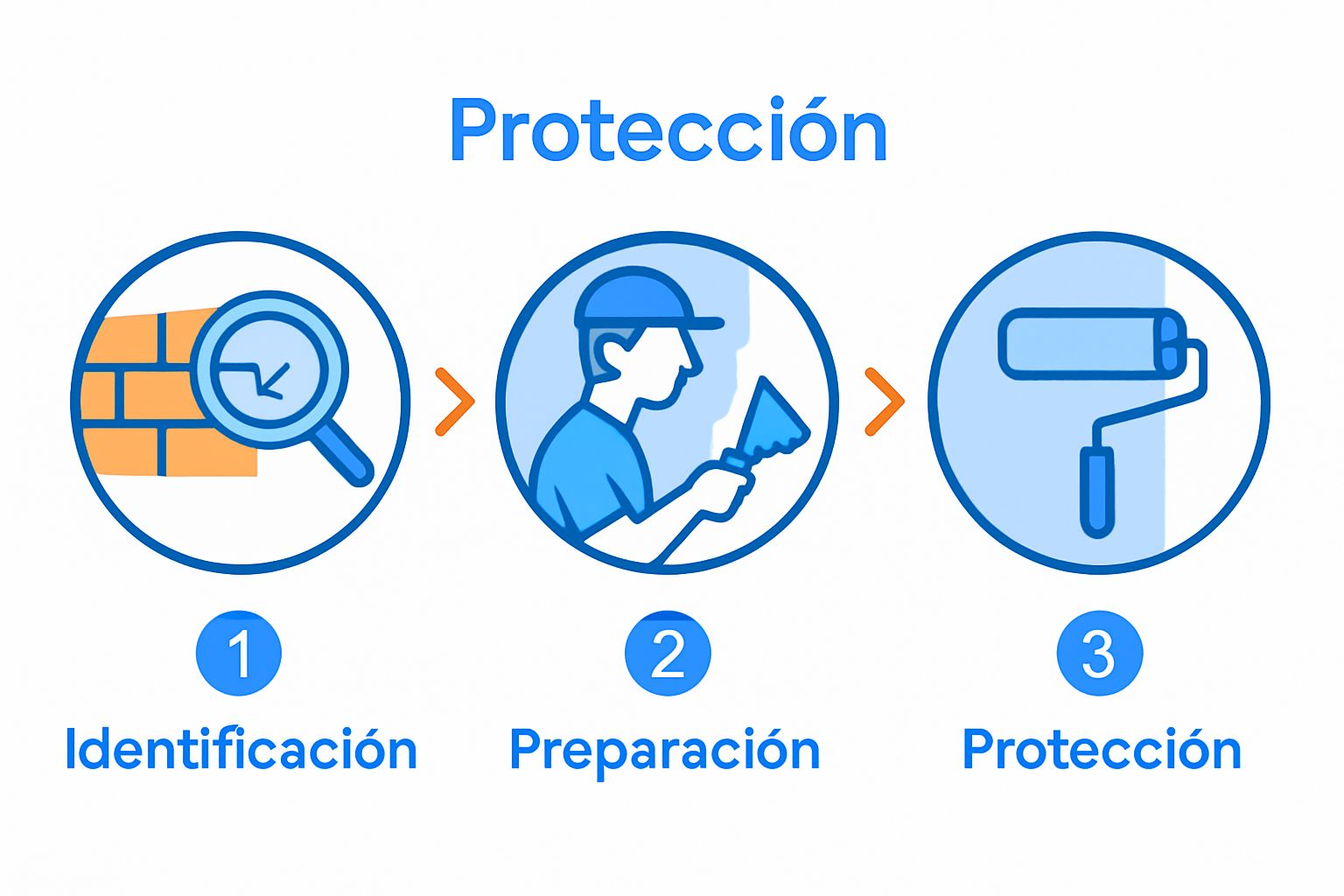 Protección

1
Identificación

2
Preparación

3
Protección