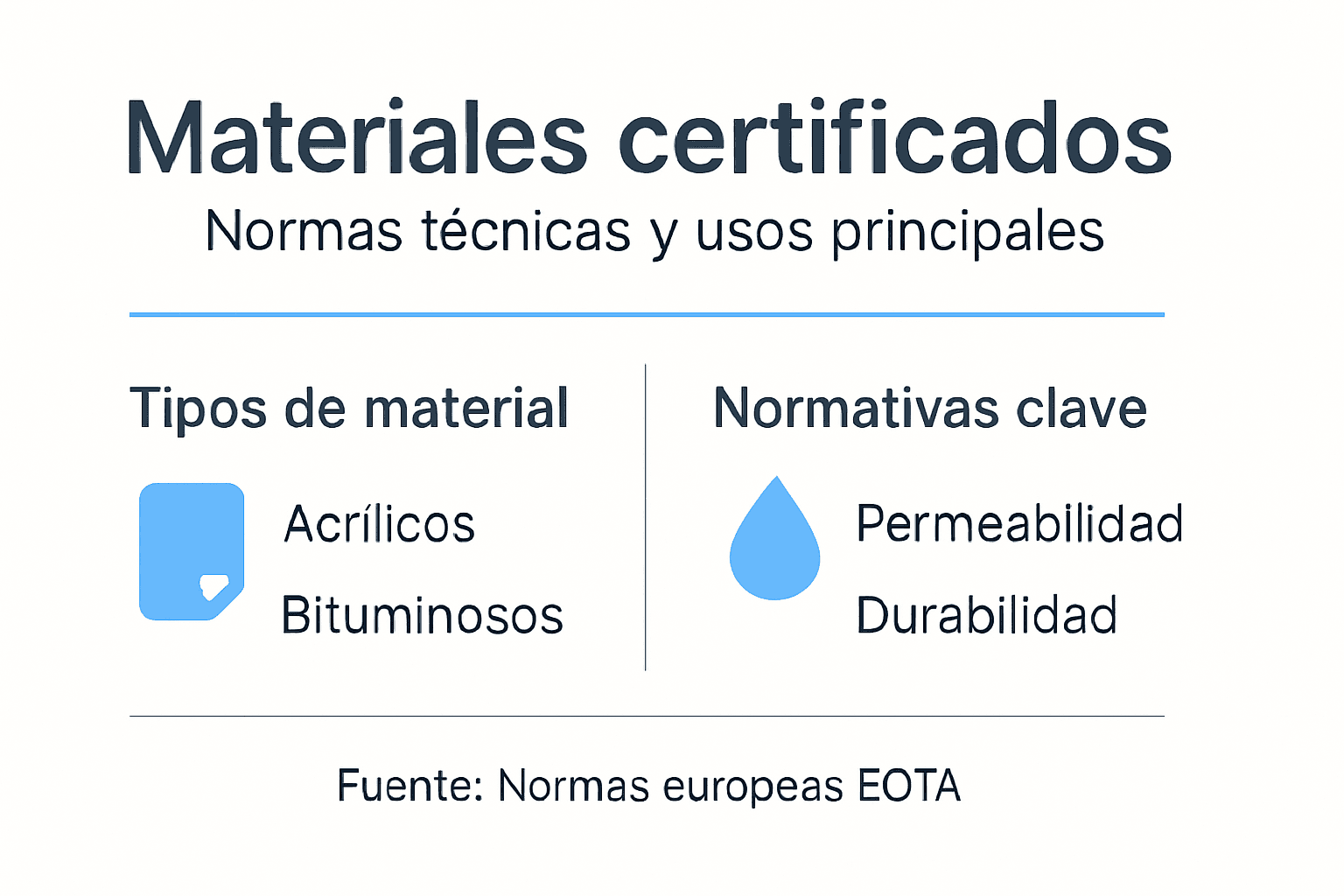 Materiales certificados
Normas técnicas y usos principales

Tipos de material

Acrílicos
Bituminosos

Normativas clave

Permeabilidad
Durabilidad

Fuente: Normas europeas EOTA