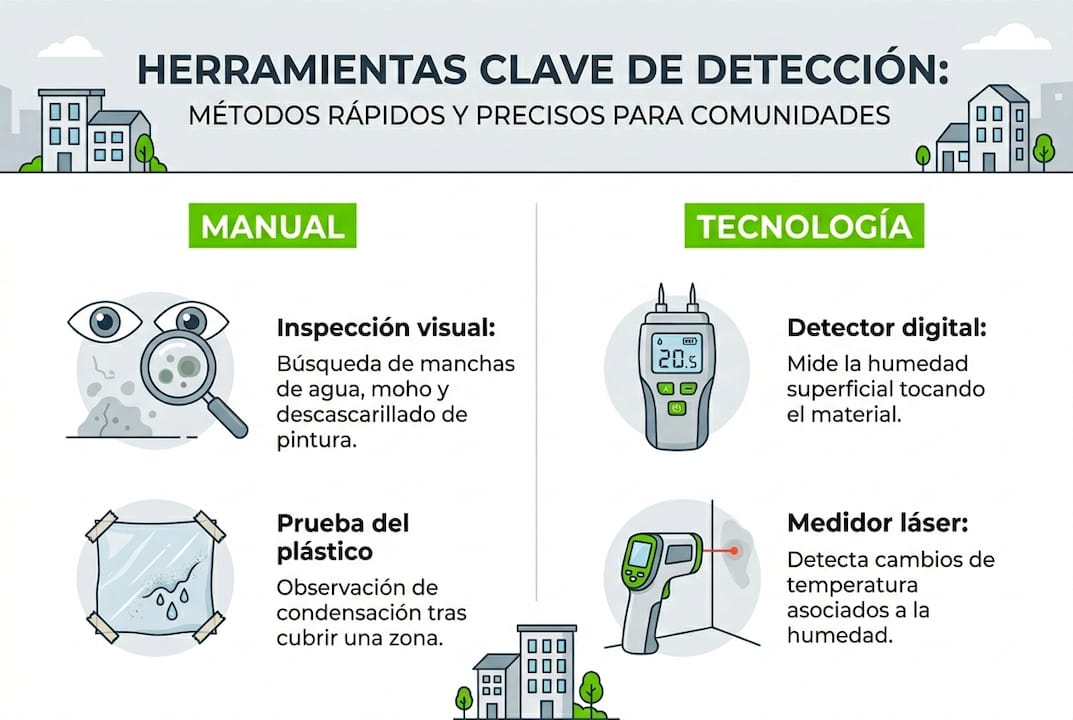 HERRAMIENTAS CLAVE DE DETECCIÓN:
MÉTODOS RÁPIDOS Y PRECISOS PARA COMUNIDADES

MANUAL

Inspección visual:
Búsqueda de manchas de agua, moho y descascarillado de pintura.

Prueba del plástico
Observación de condensación tras cubrir una zona.

TECNOLOGÍA

20.5

Detector digital:
Mide la humedad superficial tocando el material.

Medidor láser:
Detecta cambios de temperatura asociados a la humedad.