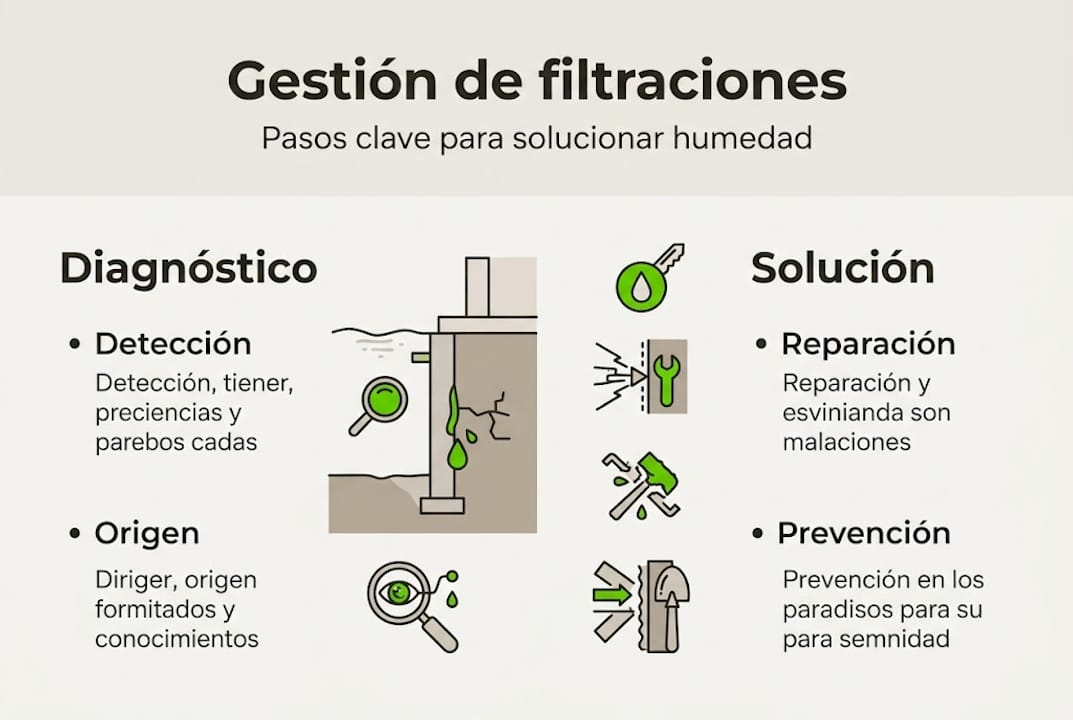 Gestión de filtraciones

Pasos clave para solucionar humedad

Diagnóstico

• Detección

Detección, tiener, preciencias y parebos cadas

• Origen

Diriger, origen formitados y conocimientos

Solución

• Reparación

Reparación y esvinianda son malaciones

• Prevención

Prevención en los paradisos para su para semnidad