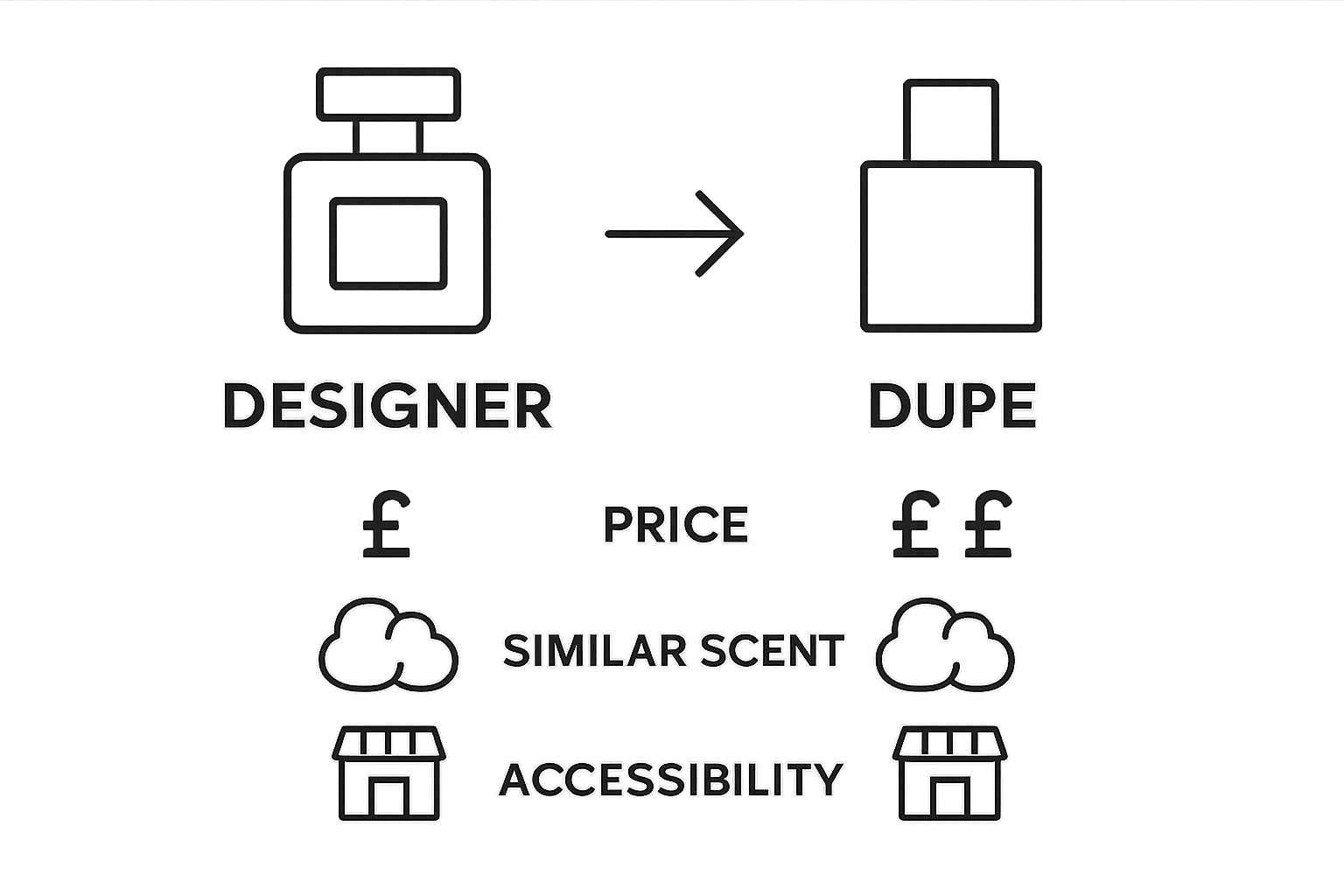 DESIGNER

DUPE

£

PRICE

££

SIMILAR SCENT

ACCESSIBILITY