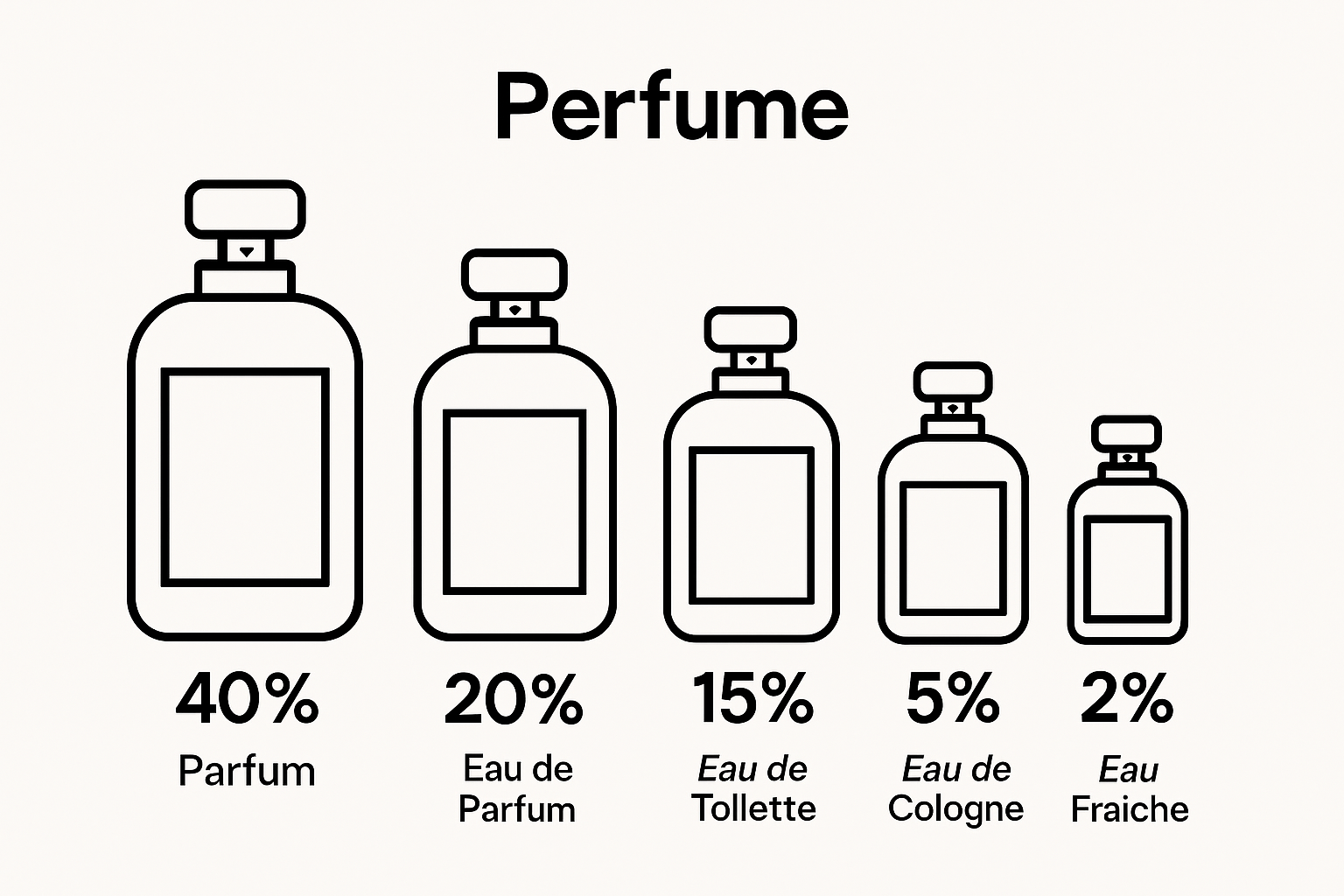 Perfume

40%
Parfum

20%
Eau de Parfum

15%
Eau de Tollette

5%
Eau de Cologne

2%
Eau Fraiche