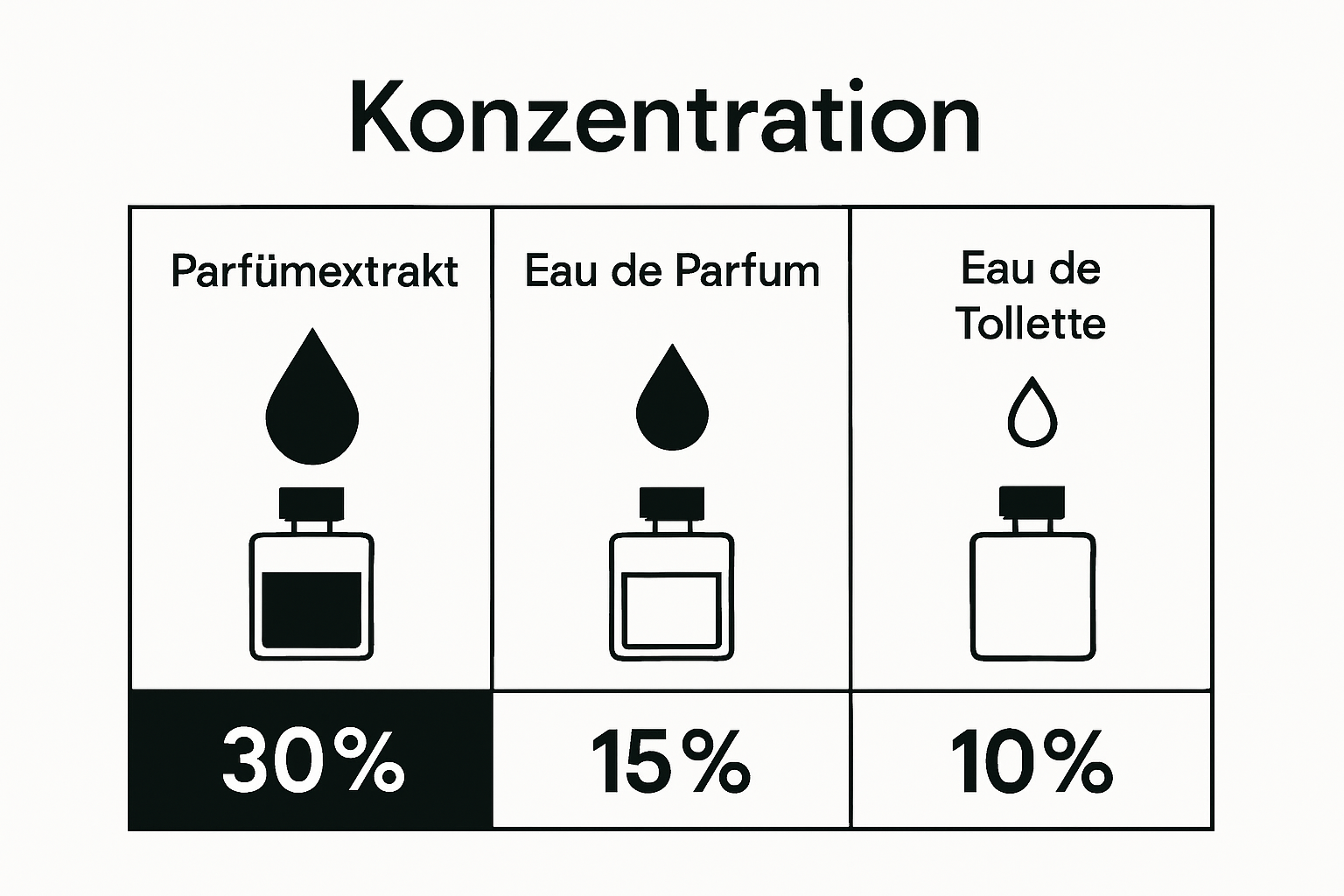 Konzentration

| Parfümextrakt | Eau de Parfum | Eau de Tollette |
|---|---|---|
| 30% | 15% | 10% |