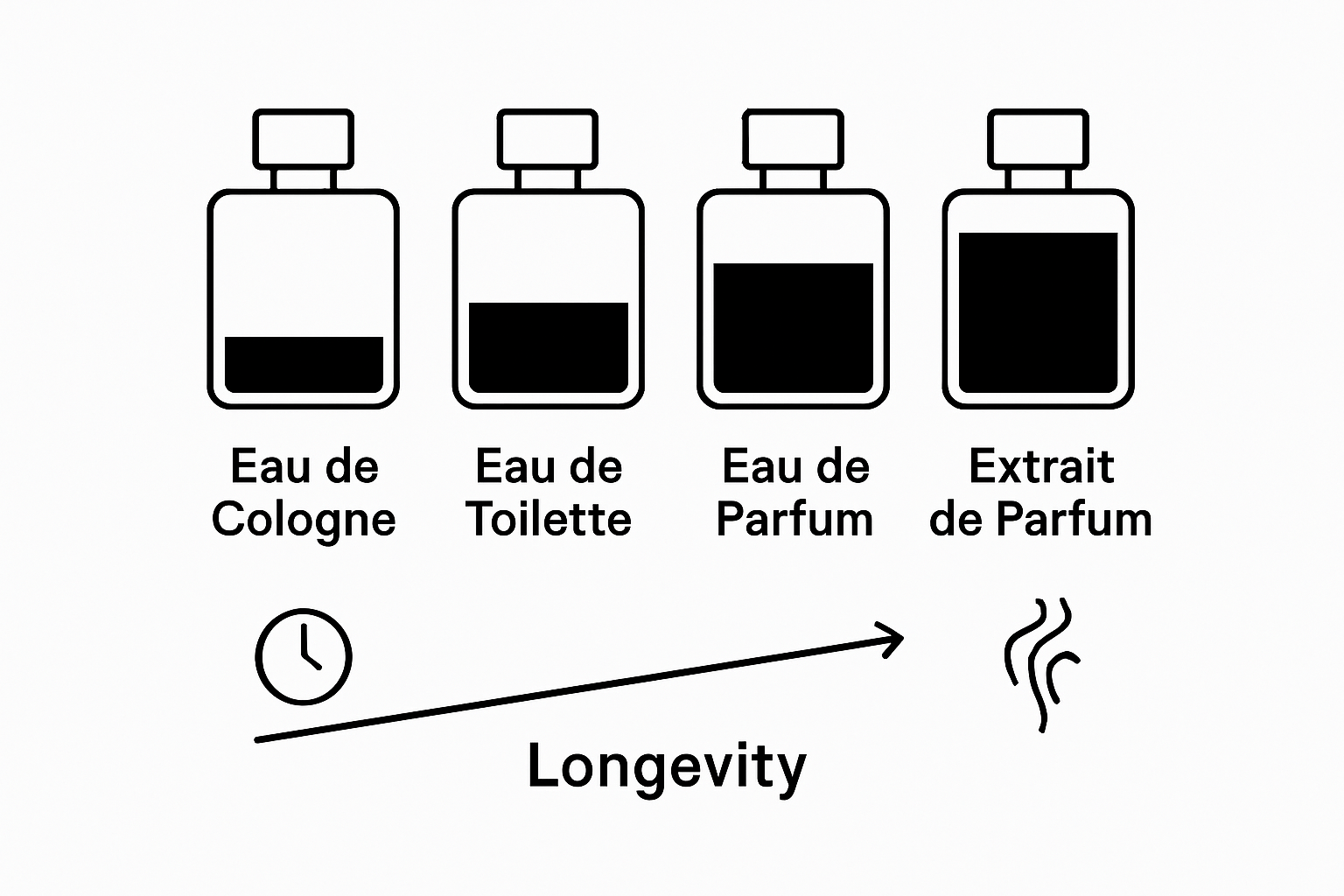 Eau de Cologne

Eau de Toilette

Eau de Parfum

Extrait de Parfum

Longevity