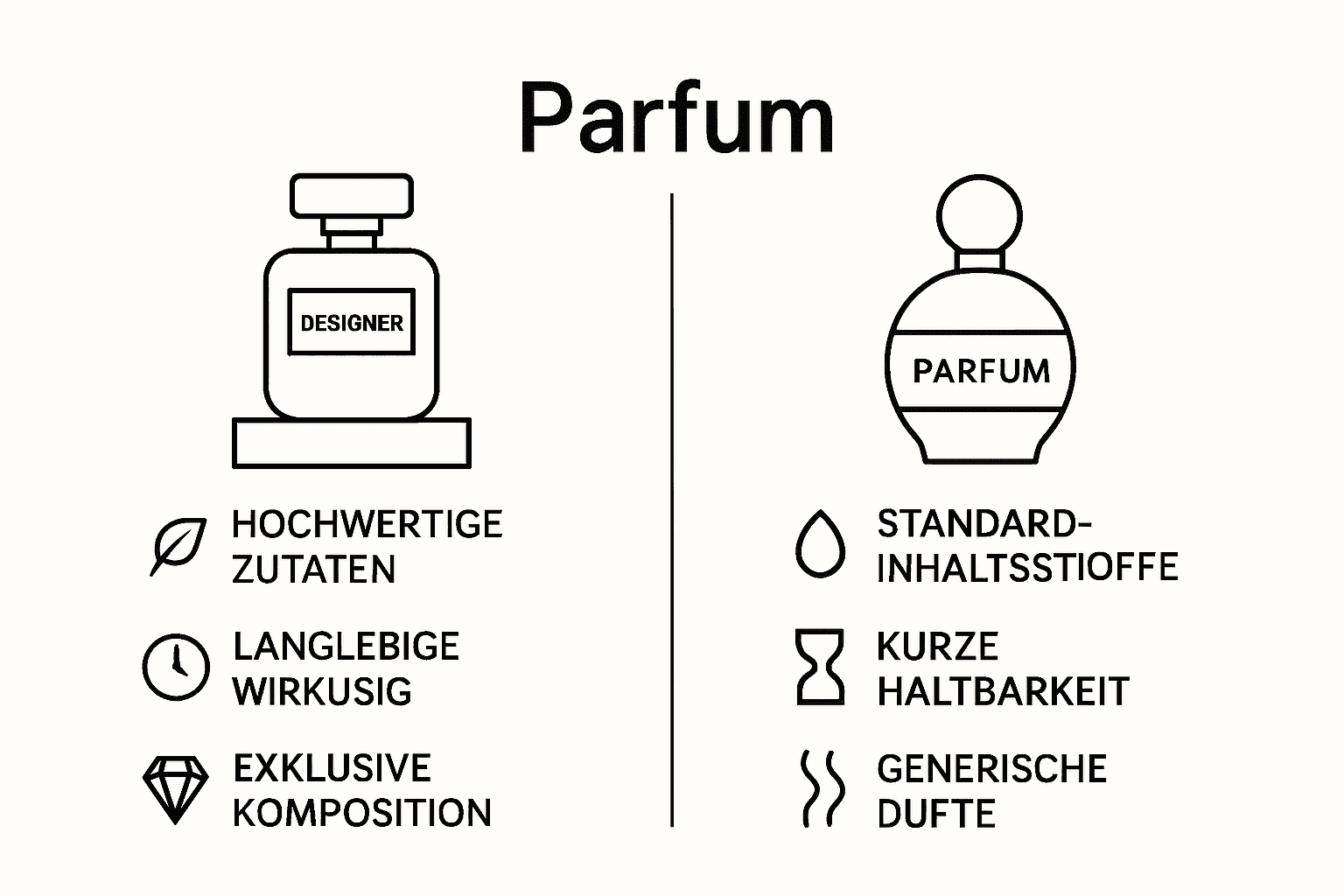 Parfum

DESIGNER

HOCHWERTIGE ZUTATEN

LANGLEBIGE WIRKUSIG

EXKLUSIVE KOMPOSITION

PARFUM

STANDARD-INHALTSSTIOFFE

KURZE HALTBARKEIT

GENERISCHE DUFTE