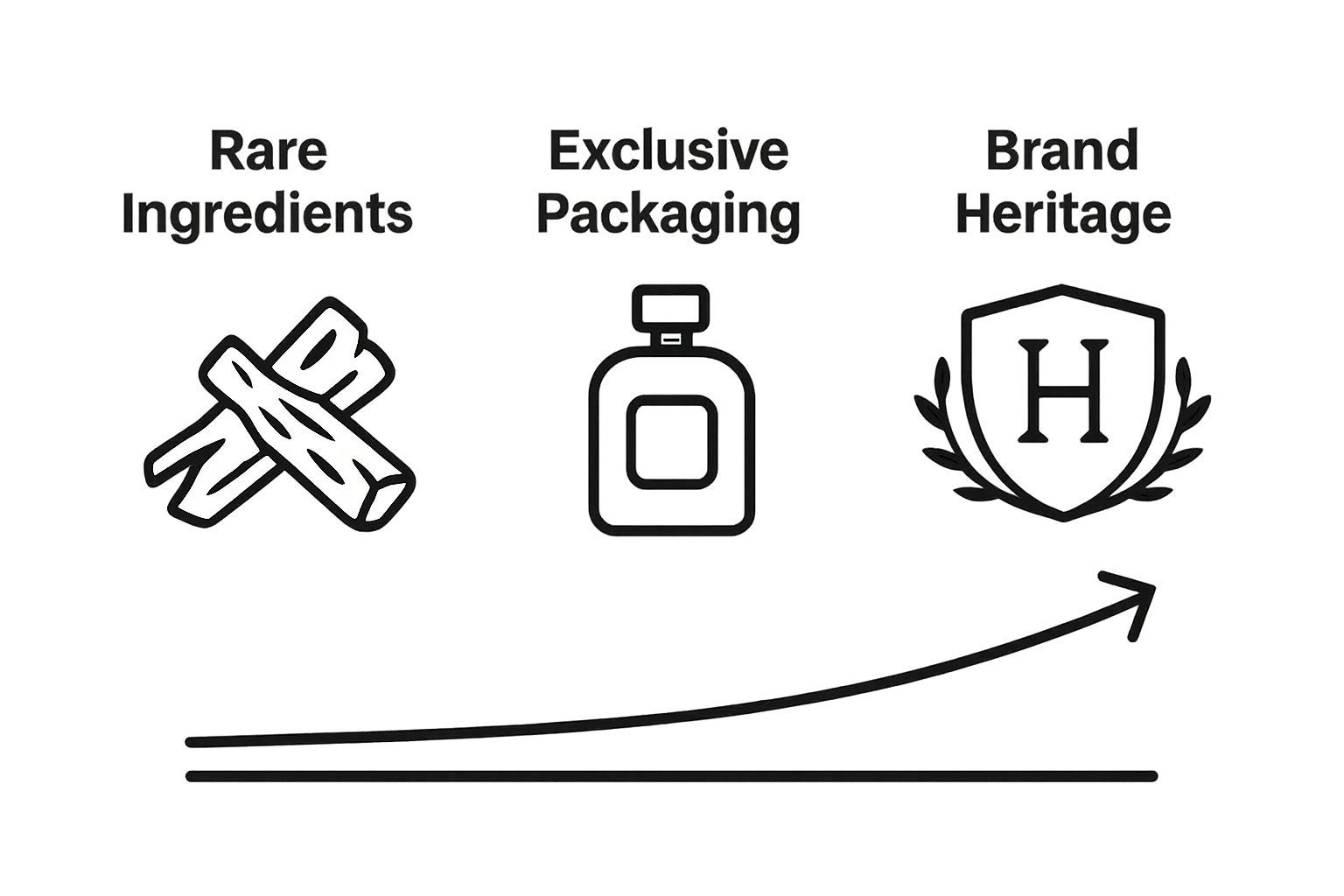 Rare Ingredients

Exclusive Packaging

Brand Heritage

H