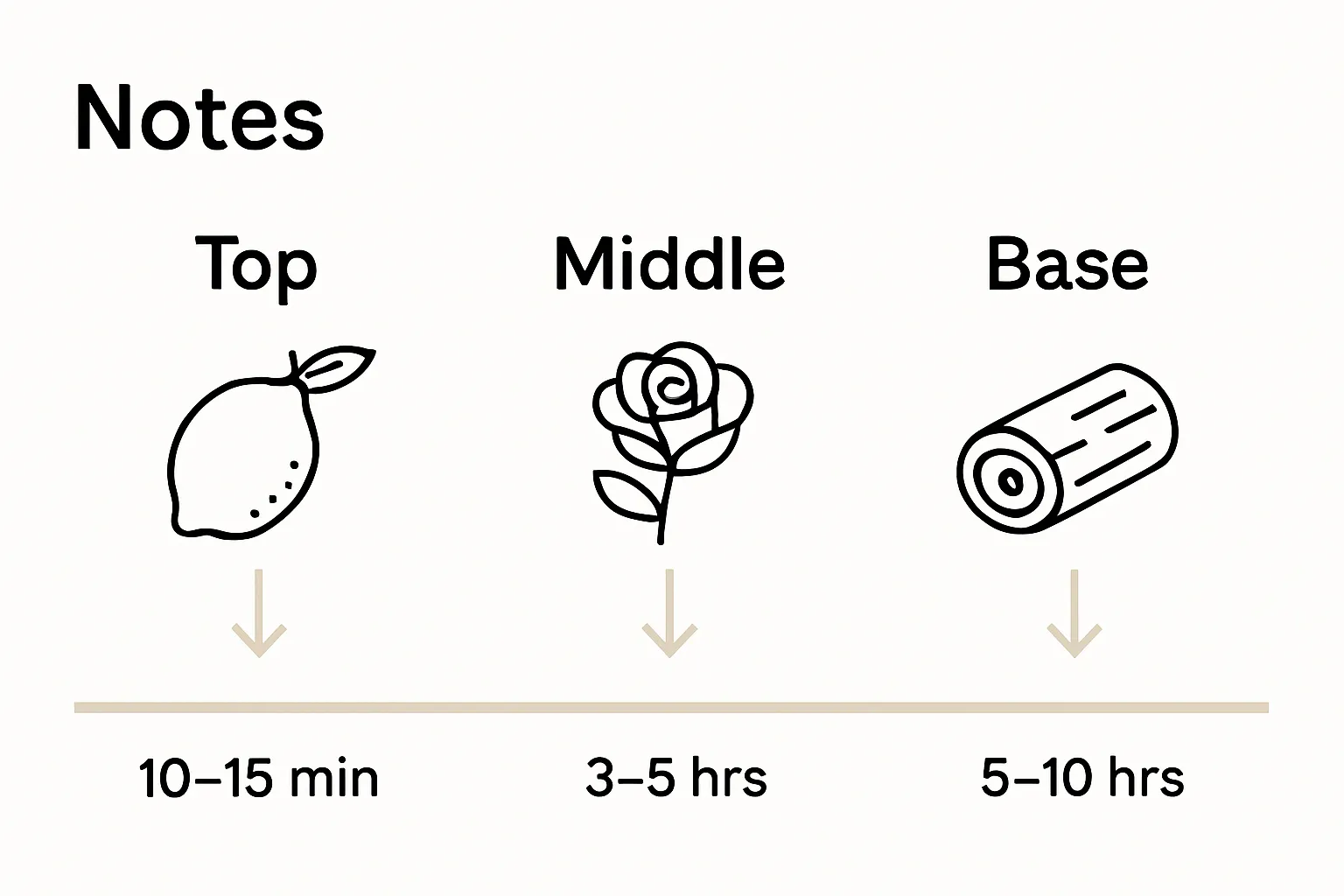 Notes

Top

Middle

Base

10–15 min

3–5 hrs

5–10 hrs