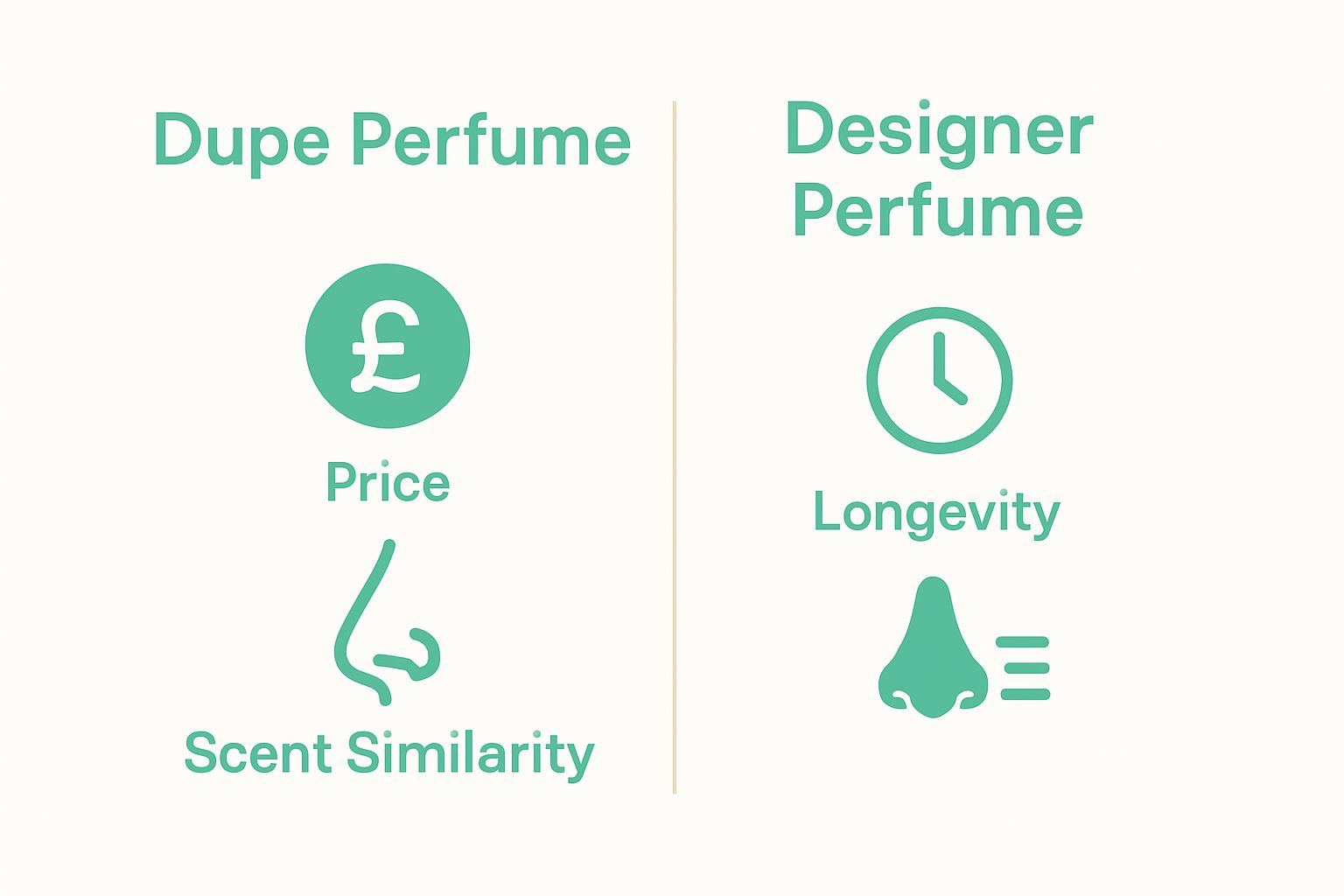 Dupe Perfume

£

Price

Scent Similarity

Designer Perfume

Longevity