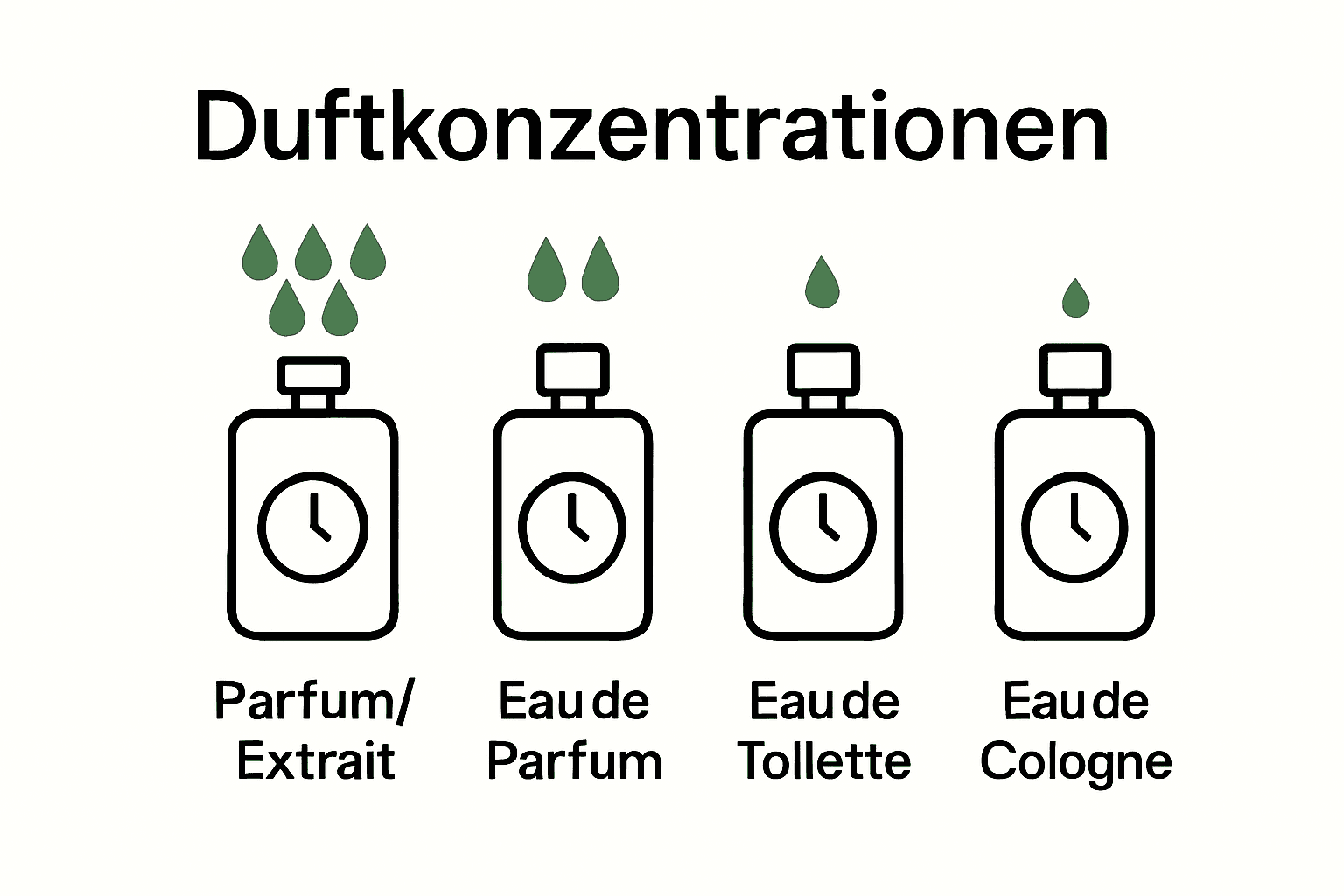 Duftkonzentrationen

Parfum/ Extrait

Eau de Parfum

Eau de Tollette

Eau de Cologne