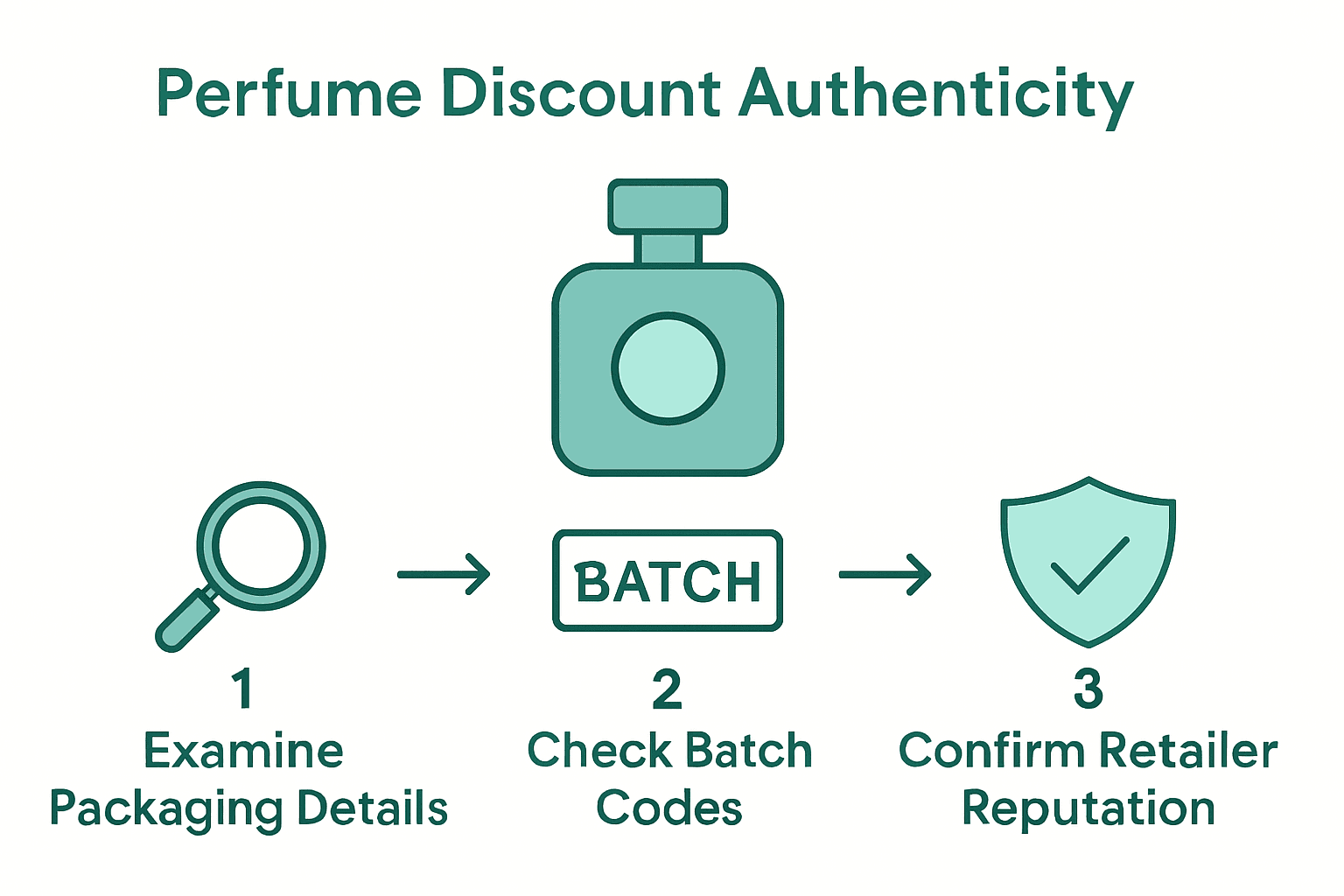 Perfume Discount Authenticity

BATCH

1
Examine Packaging Details

2
Check Batch Codes

3
Confirm Retailer Reputation