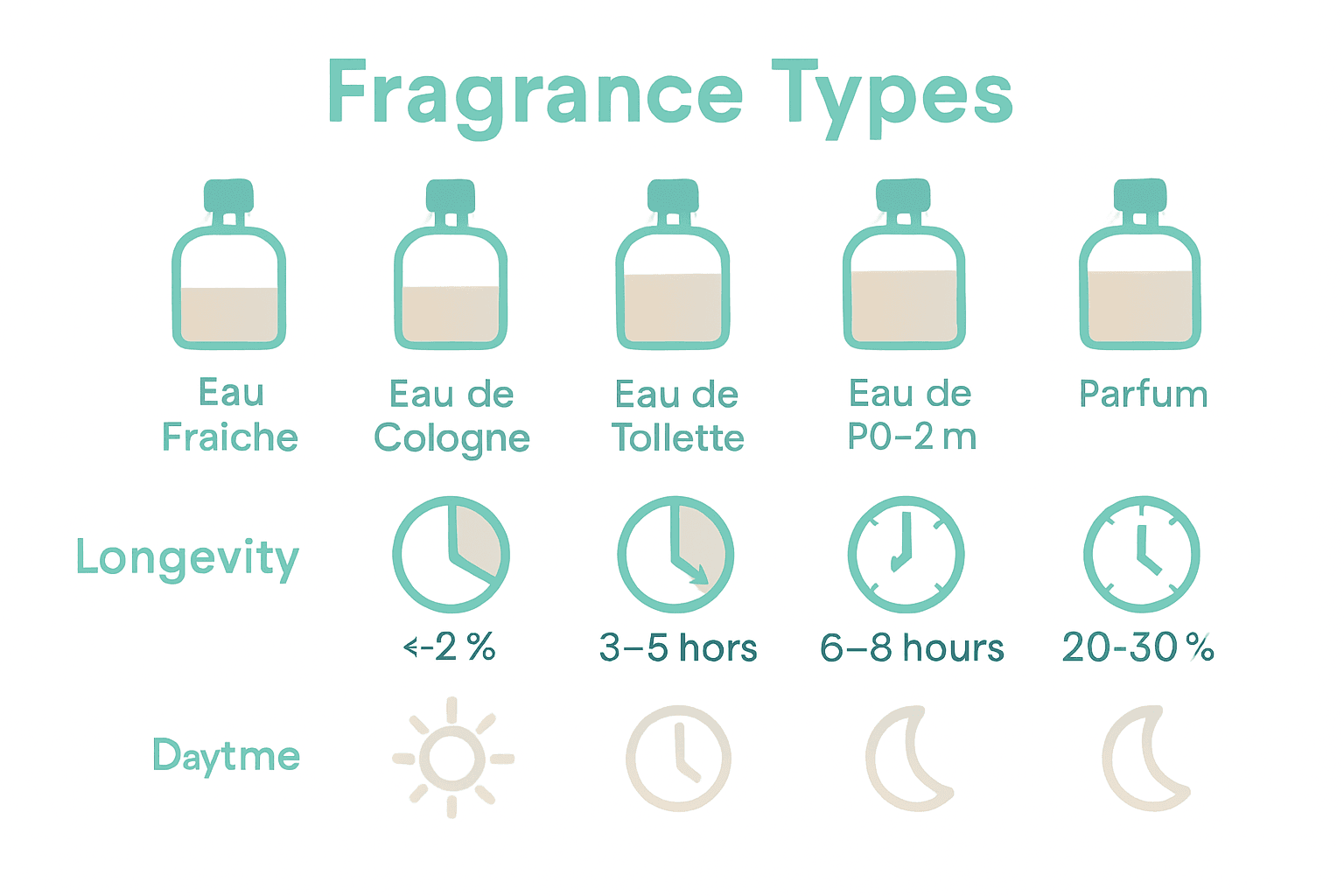 Fragrance Types

Eau Fraiche

Eau de Cologne

Eau de Tollette

Eau de P0–2 m

Parfum

Longevity

<-2 %

3–5 hors

6–8 hours

20-30 %

Daytme