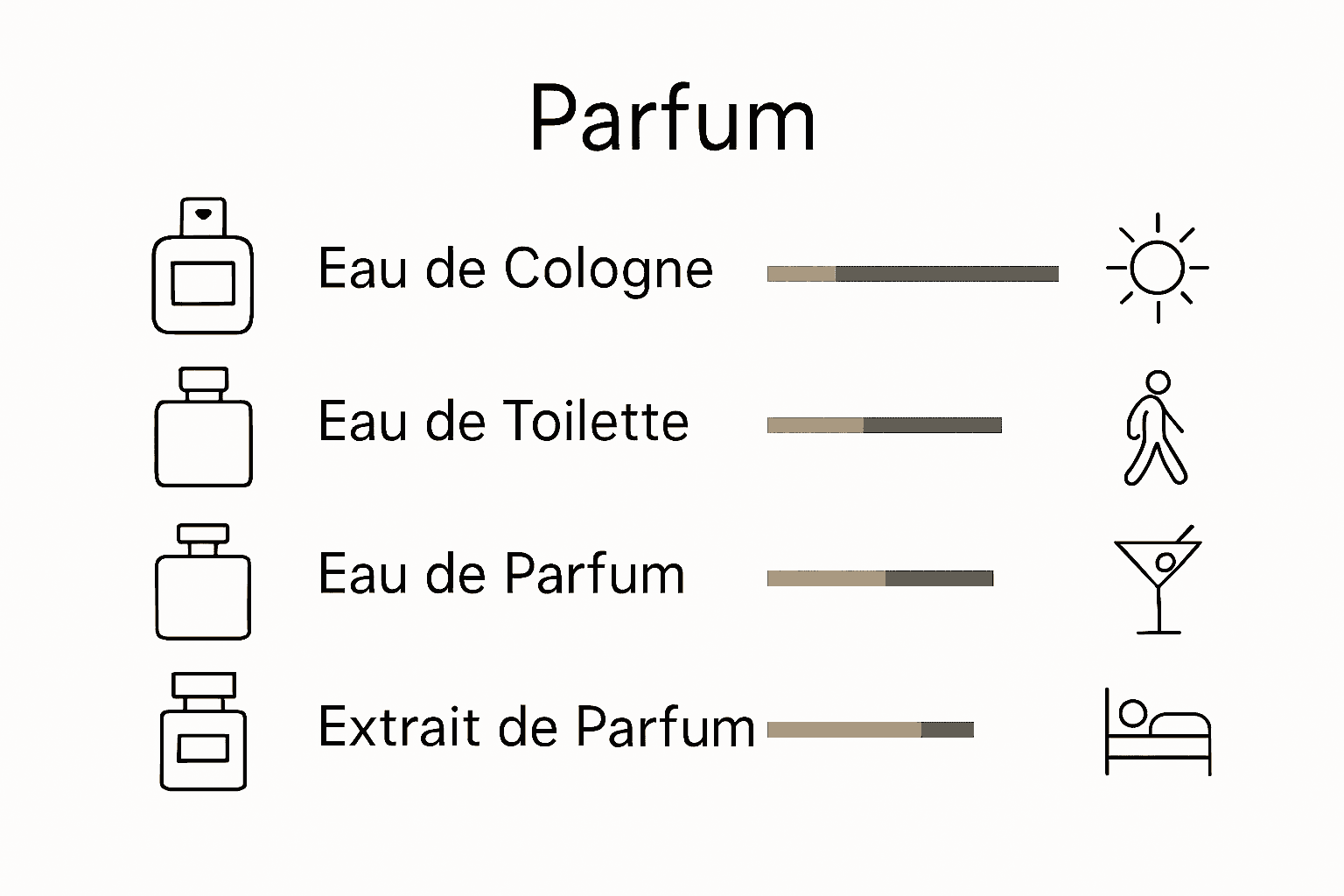 Parfum

Eau de Cologne

Eau de Toilette

Eau de Parfum

Extrait de Parfum