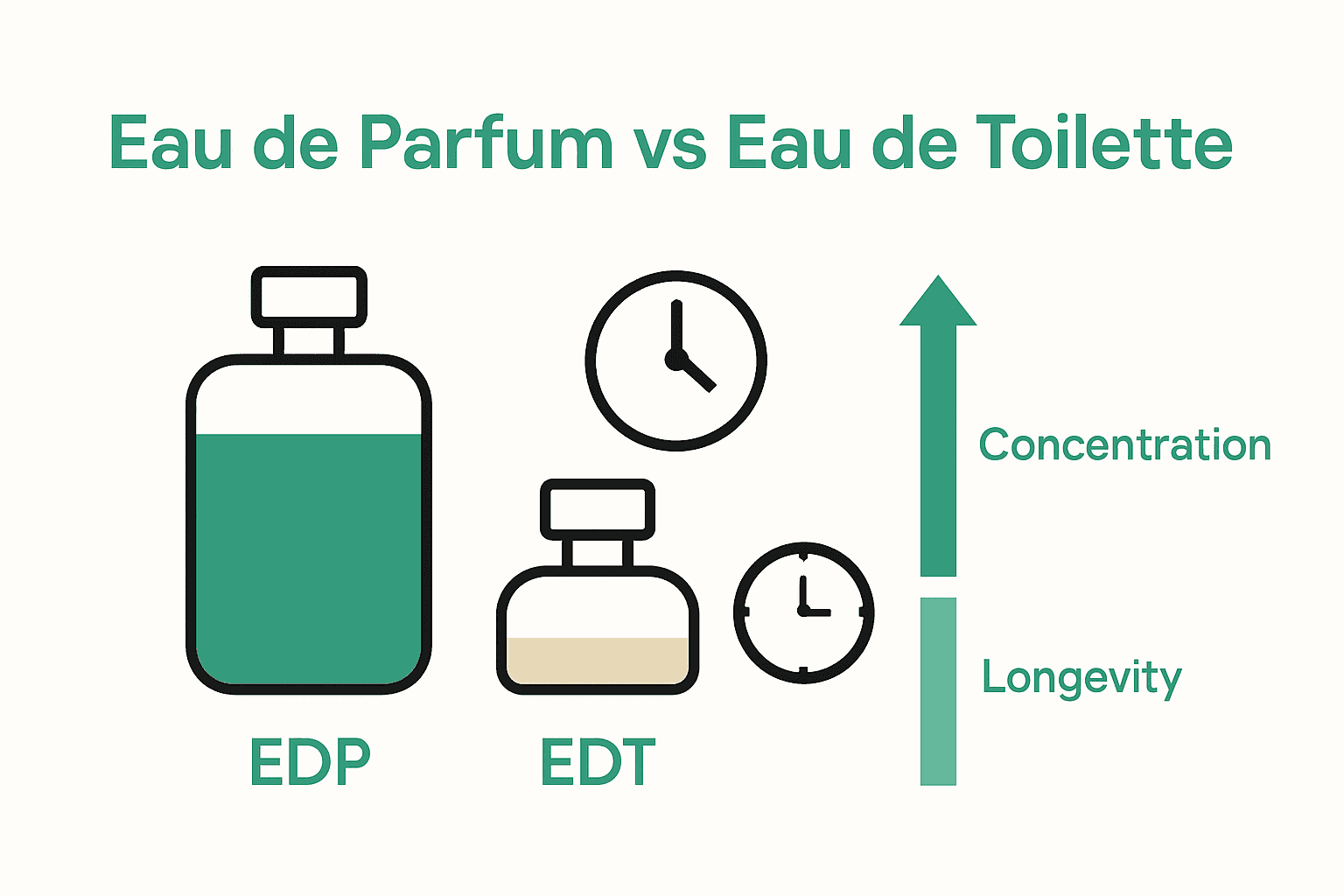 Eau de Parfum vs Eau de Toilette

EDP

EDT

Concentration

Longevity