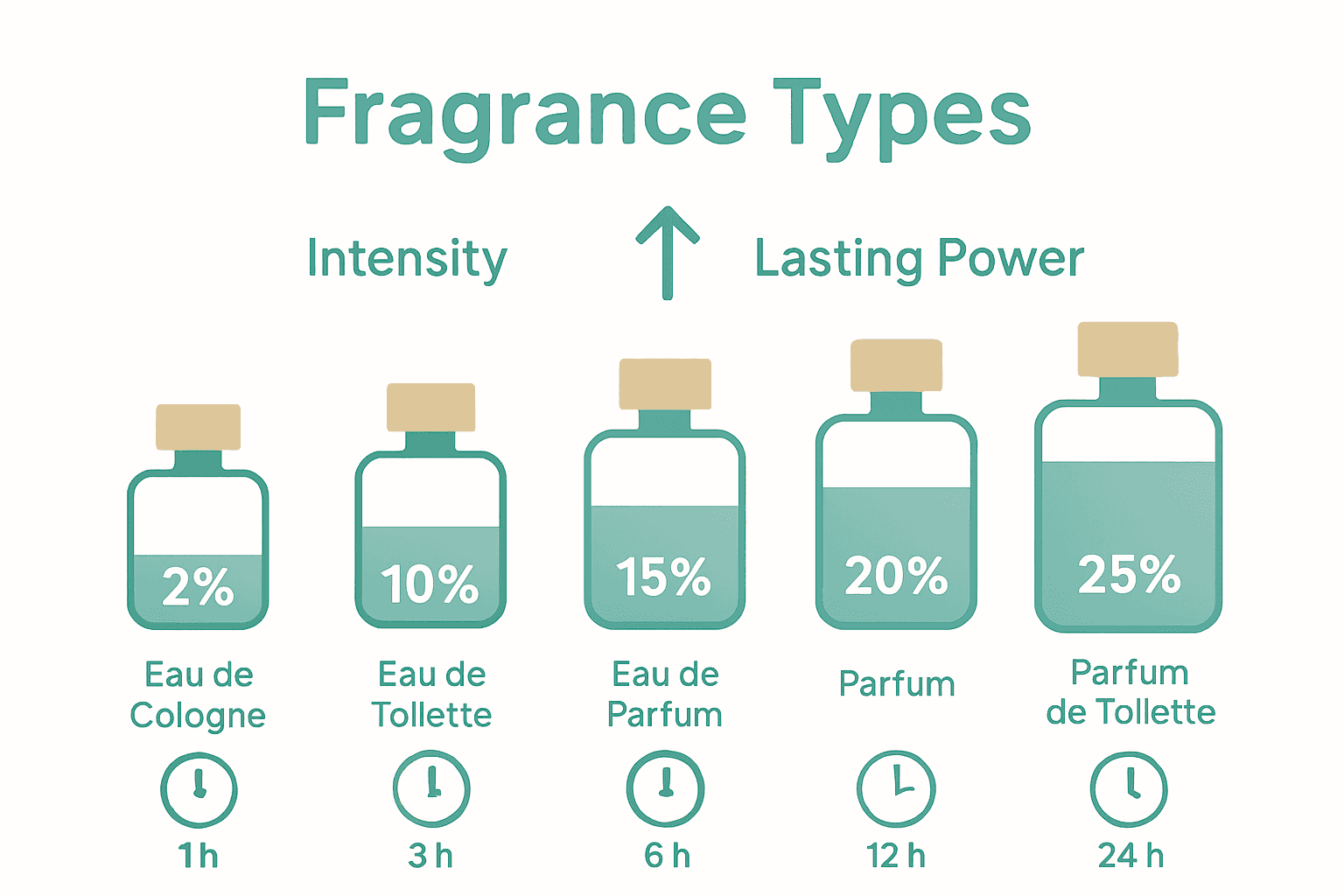 Fragrance Types

Intensity

Lasting Power

2%

Eau de Cologne

1 h

10%

Eau de Tollette

3 h

15%

Eau de Parfum

6 h

20%

Parfum

12 h

25%

Parfum de Tollette

24 h