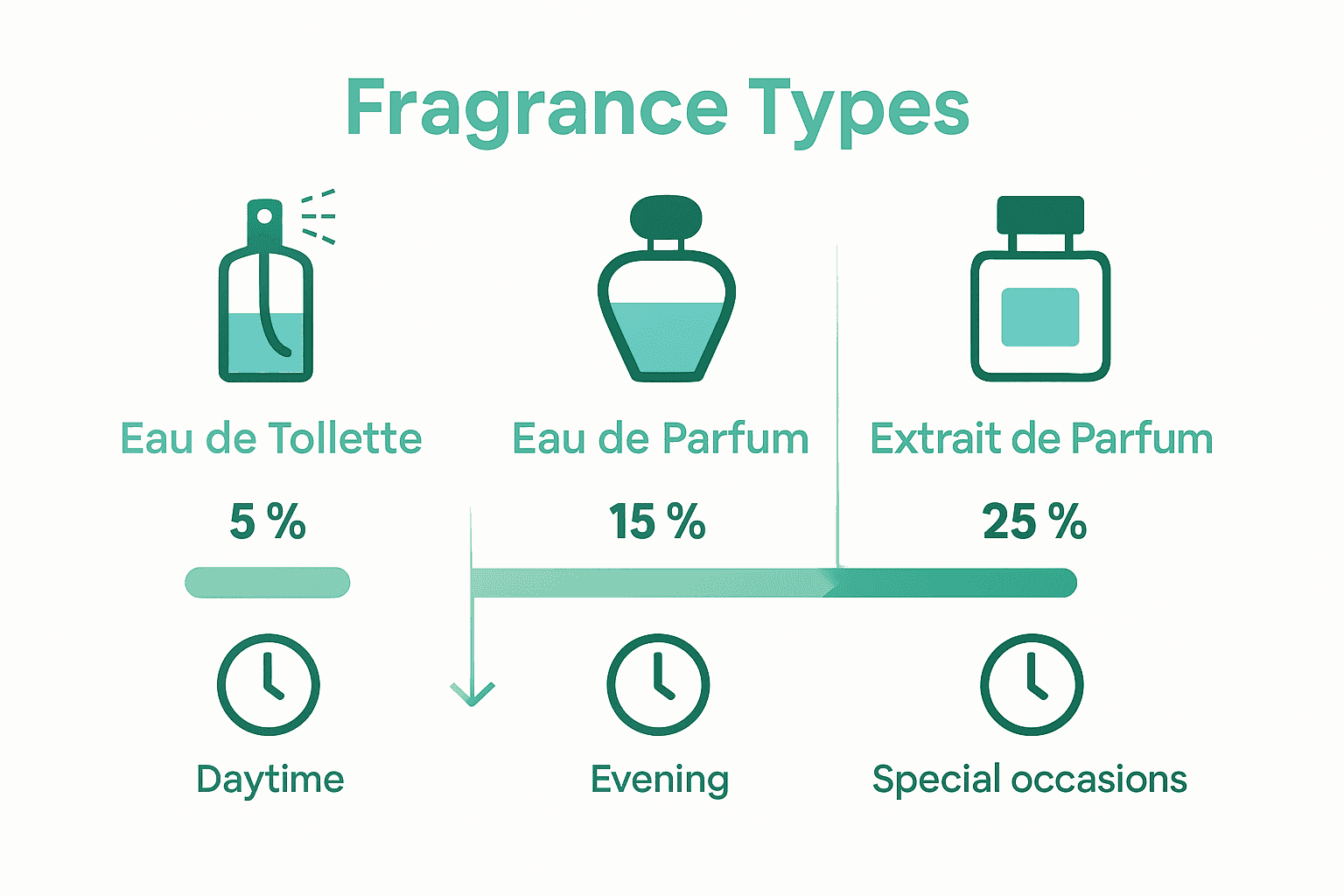 Fragrance Types

Eau de Tollette

5 %

Daytime

Eau de Parfum

15 %

Evening

Extrait de Parfum

25 %

Special occasions