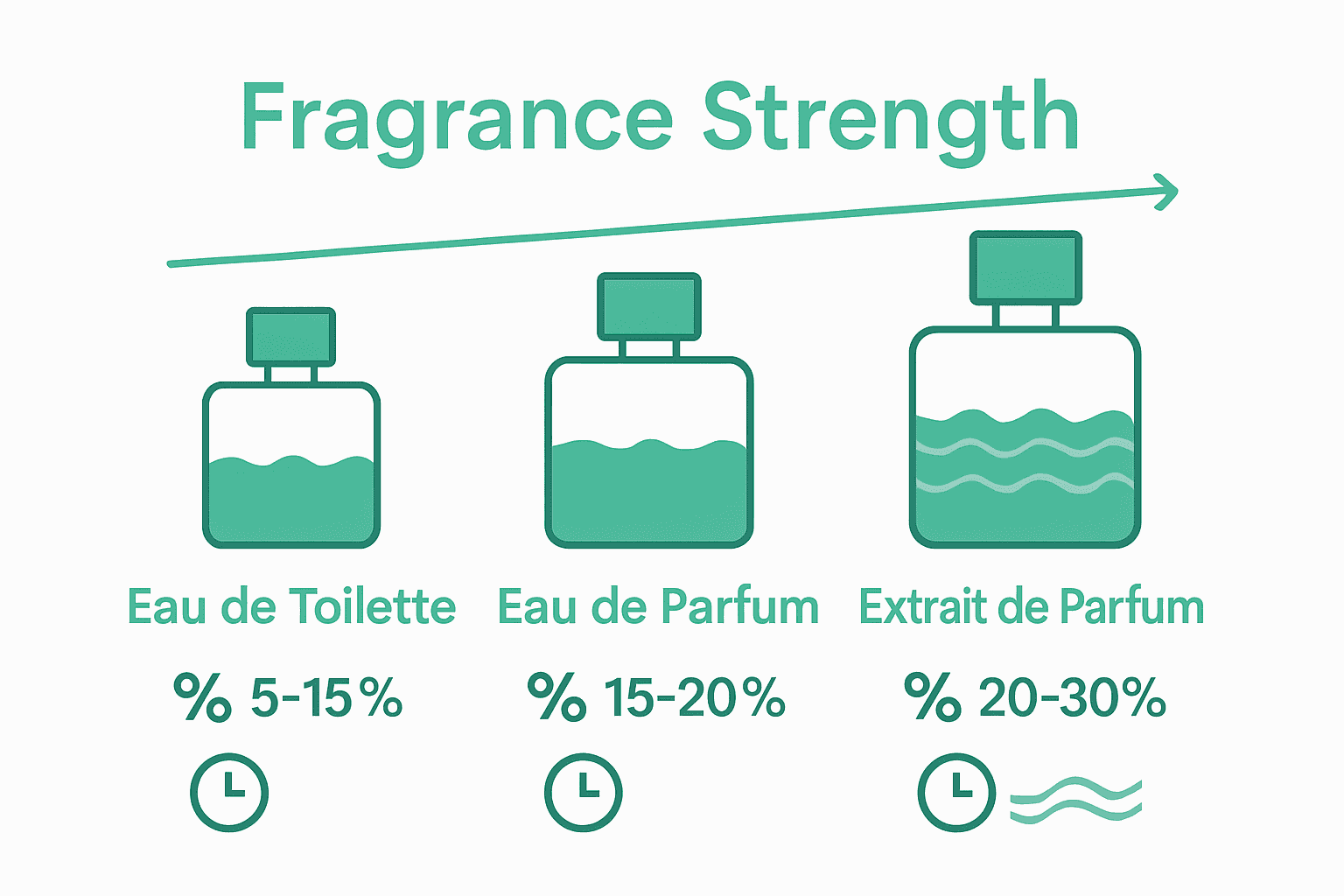 Fragrance Strength

Eau de Toilette
% 5-15%

Eau de Parfum
% 15-20%

Extrait de Parfum
% 20-30%