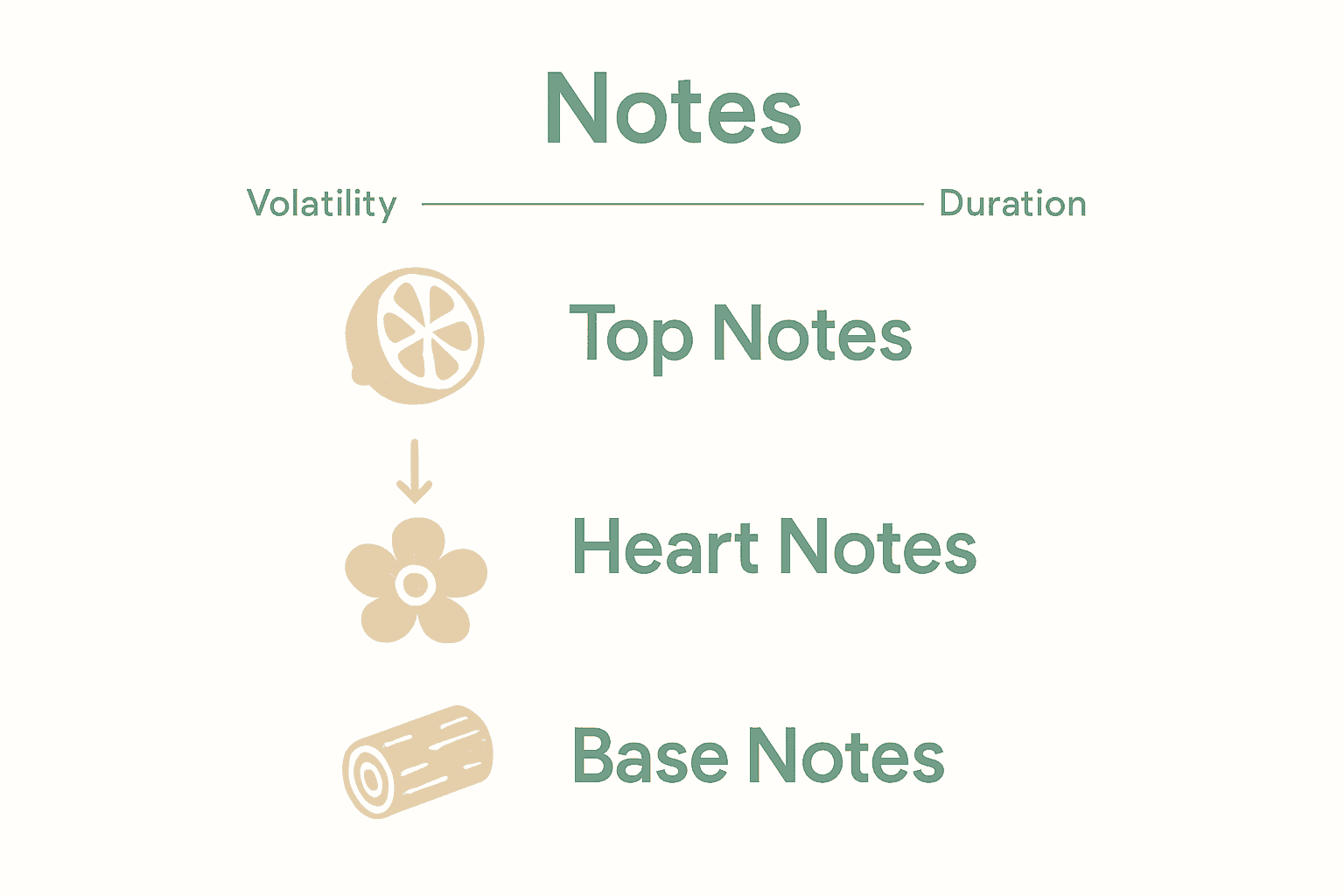 Notes

Volatility Duration

Top Notes

Heart Notes

Base Notes