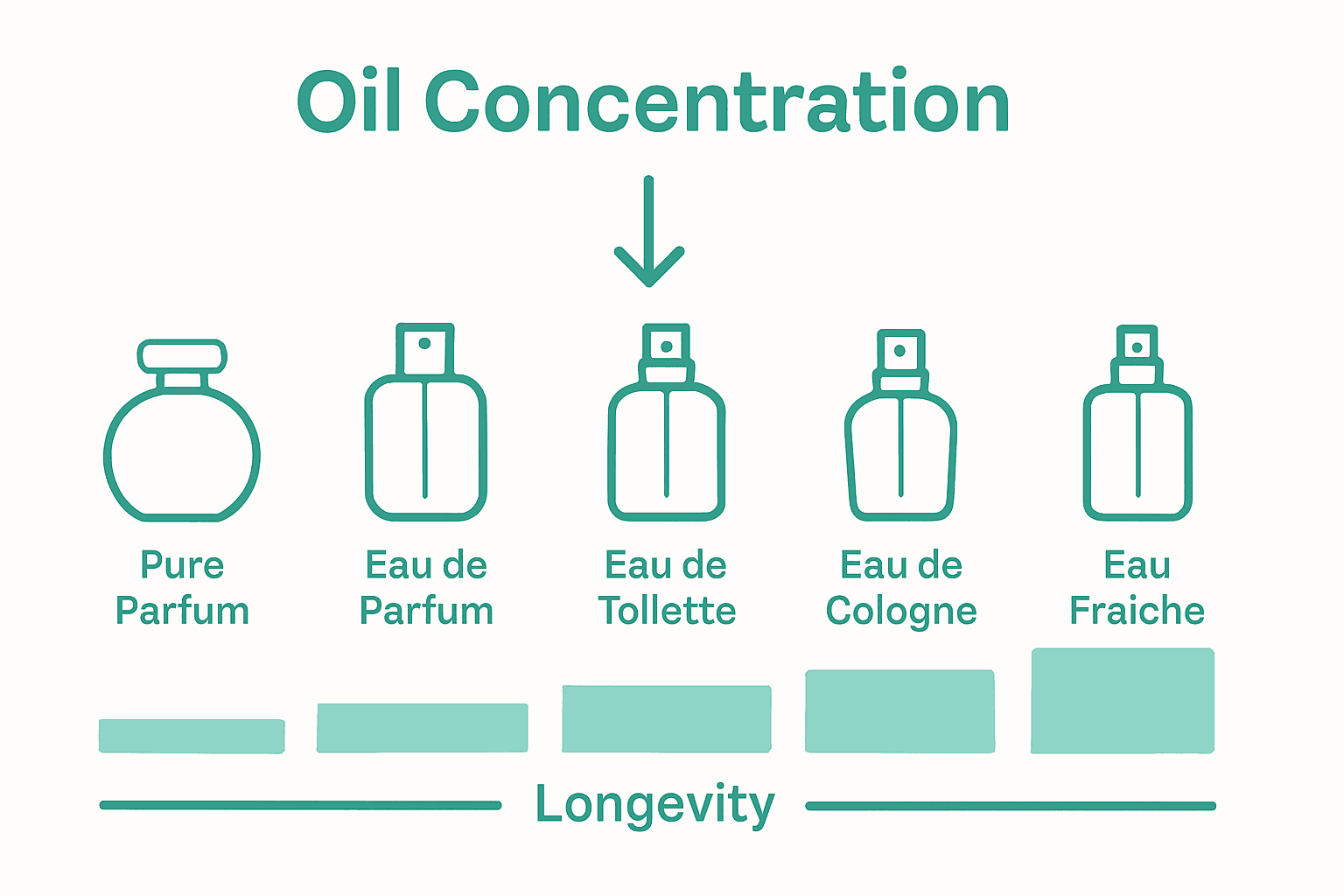 Oil Concentration

Pure Parfum

Eau de Parfum

Eau de Tollette

Eau de Cologne

Eau Fraiche

Longevity