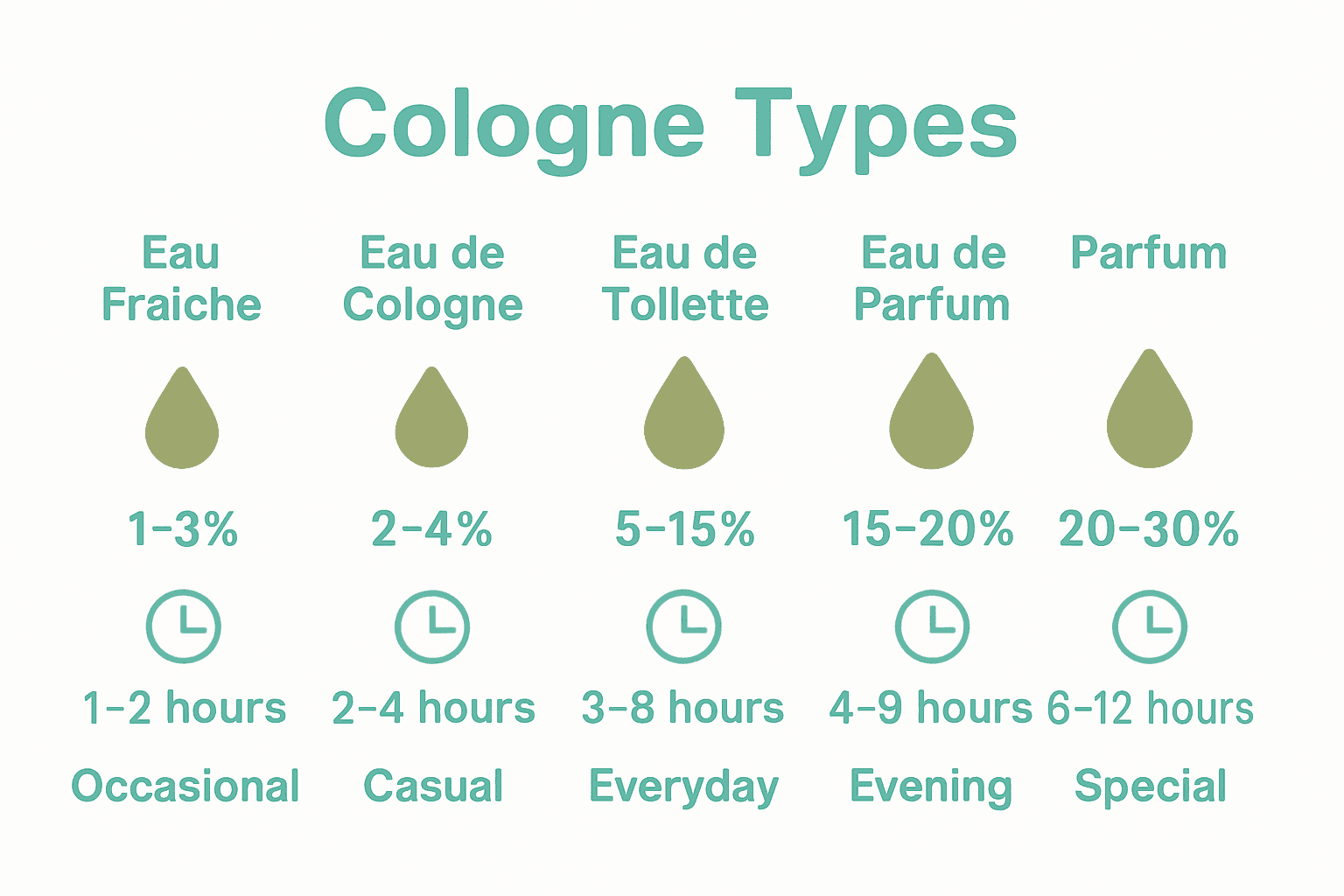 Cologne Types

| Eau Fraiche | Eau de Cologne | Eau de Tollette | Eau de Parfum | Parfum |
|---|---|---|---|---|
| 1–3% | 2–4% | 5–15% | 15–20% | 20–30% |
| 1–2 hours | 2–4 hours | 3–8 hours | 4–9 hours | 6–12 hours |
| Occasional | Casual | Everyday | Evening | Special |