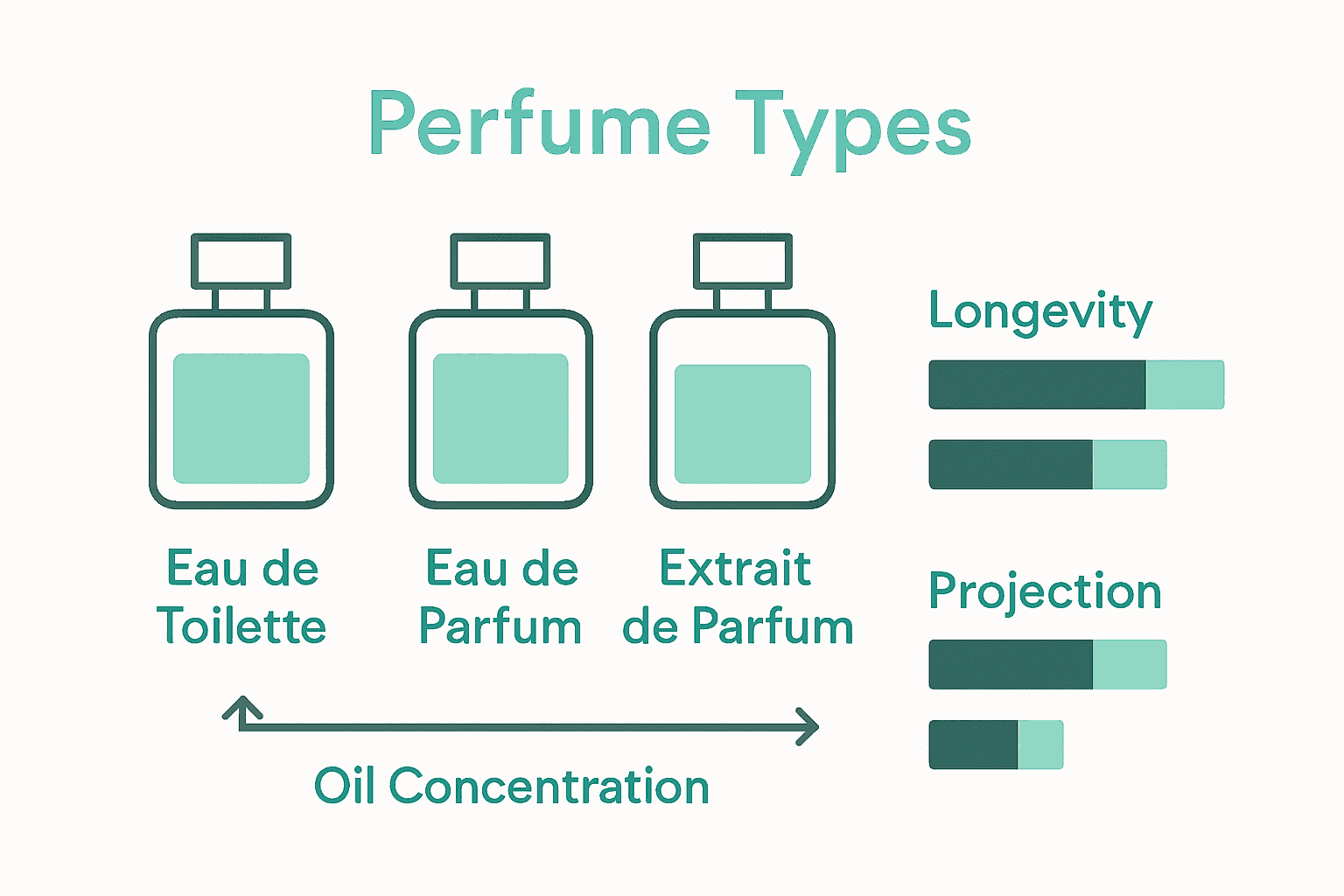 Perfume Types

Eau de Toilette

Eau de Parfum

Extrait de Parfum

Oil Concentration

Longevity

Projection