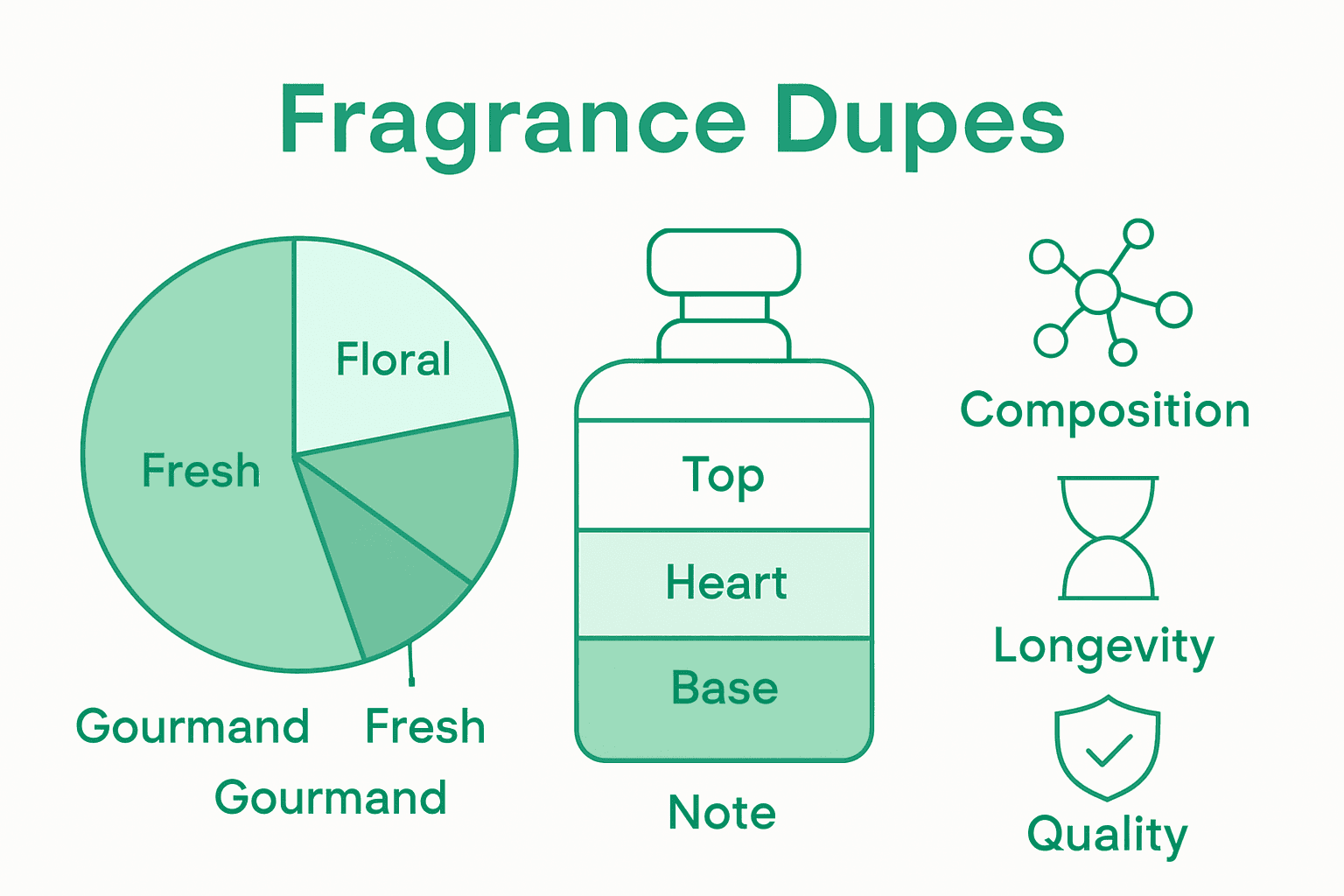 Fragrance Dupes

Floral

Fresh

Gourmand

Fresh

Gourmand

Top

Heart

Base

Note

Composition

Longevity

Quality