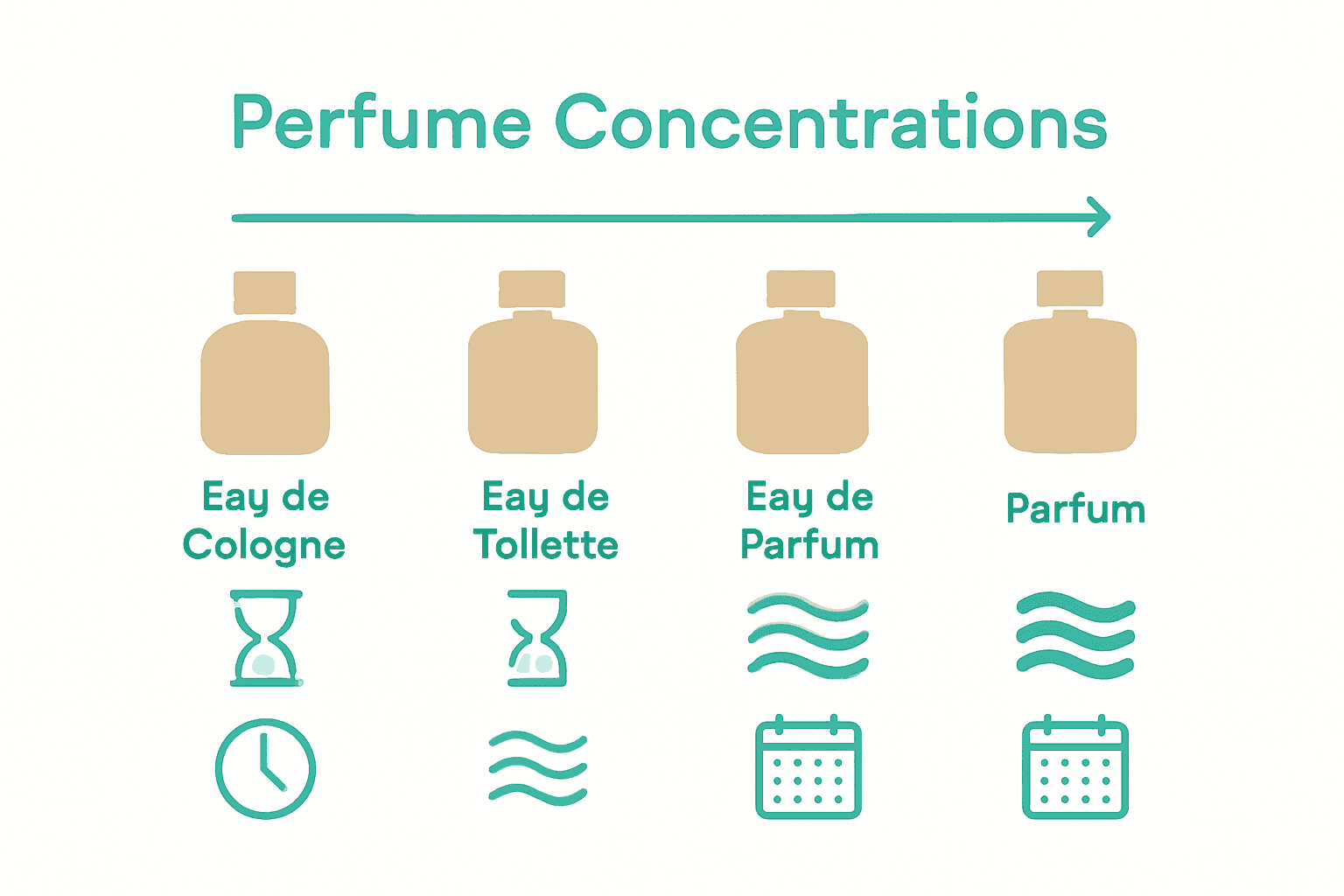 Perfume Concentrations

Eay de Cologne

Eay de Tollette

Eay de Parfum

Parfum