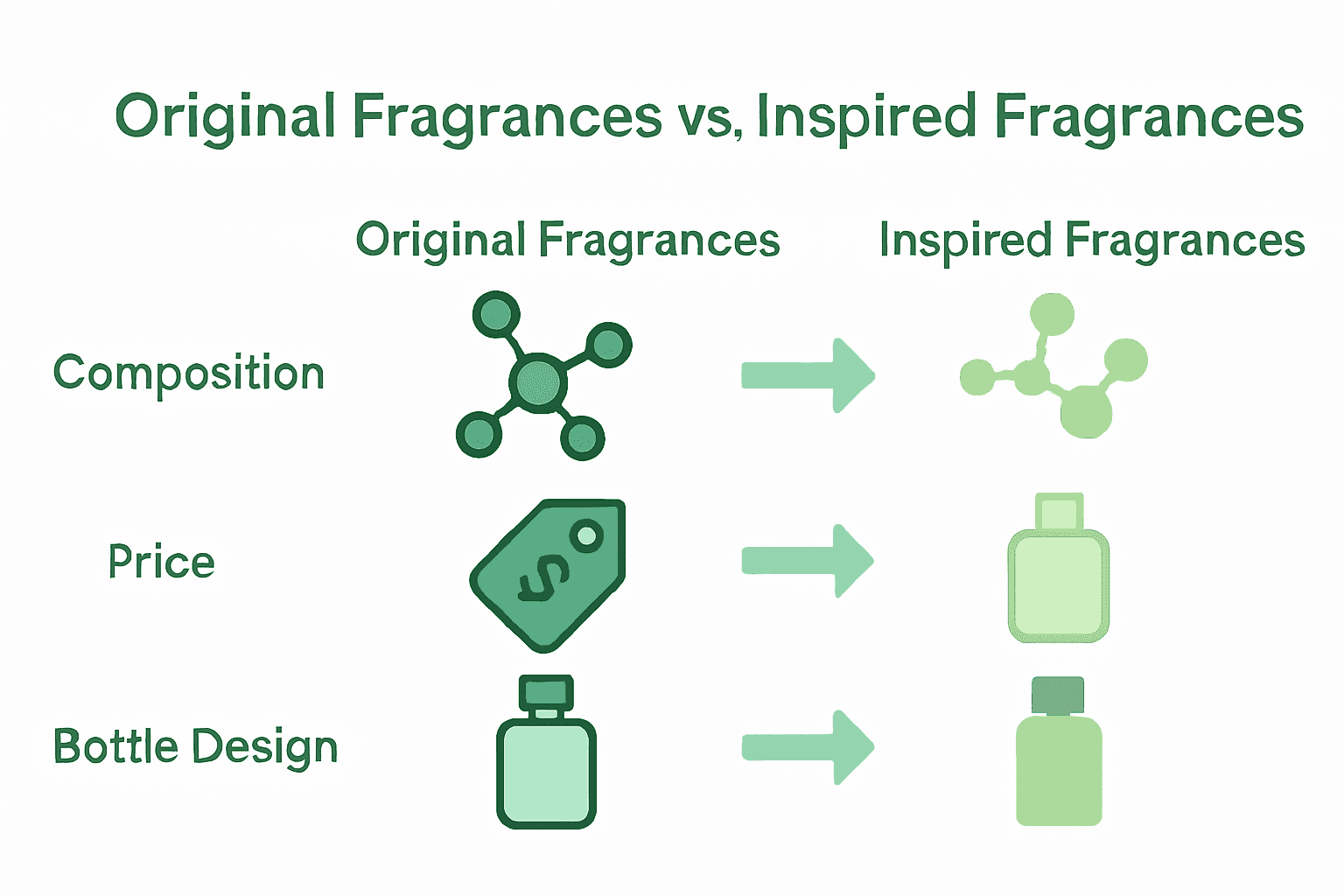 Original Fragrances vs, Inspired Fragrances

Original Fragrances

Inspired Fragrances

Composition

Price

$

Bottle Design