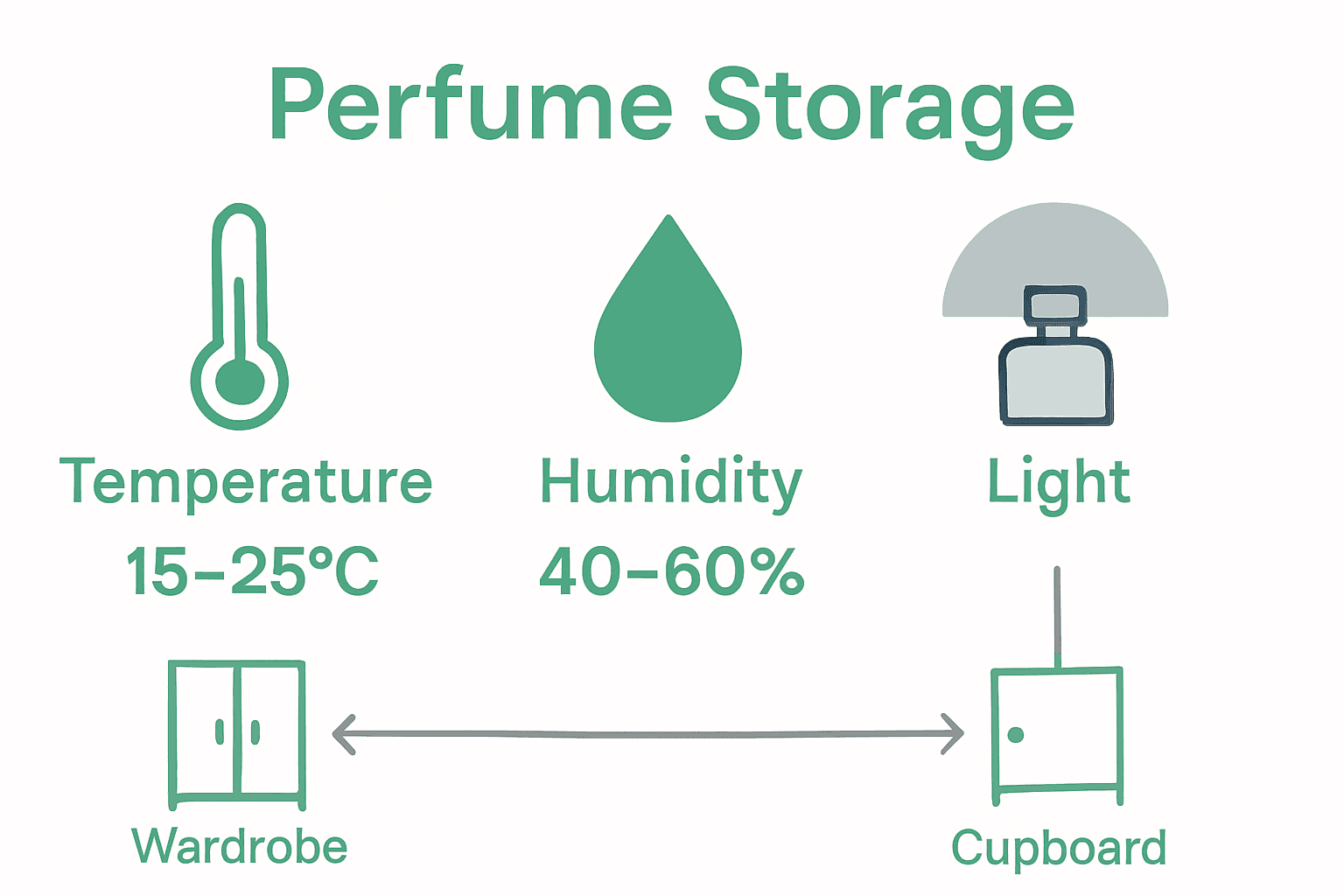 Perfume Storage

Temperature
15–25°C

Humidity
40–60%

Light

Wardrobe

Cupboard