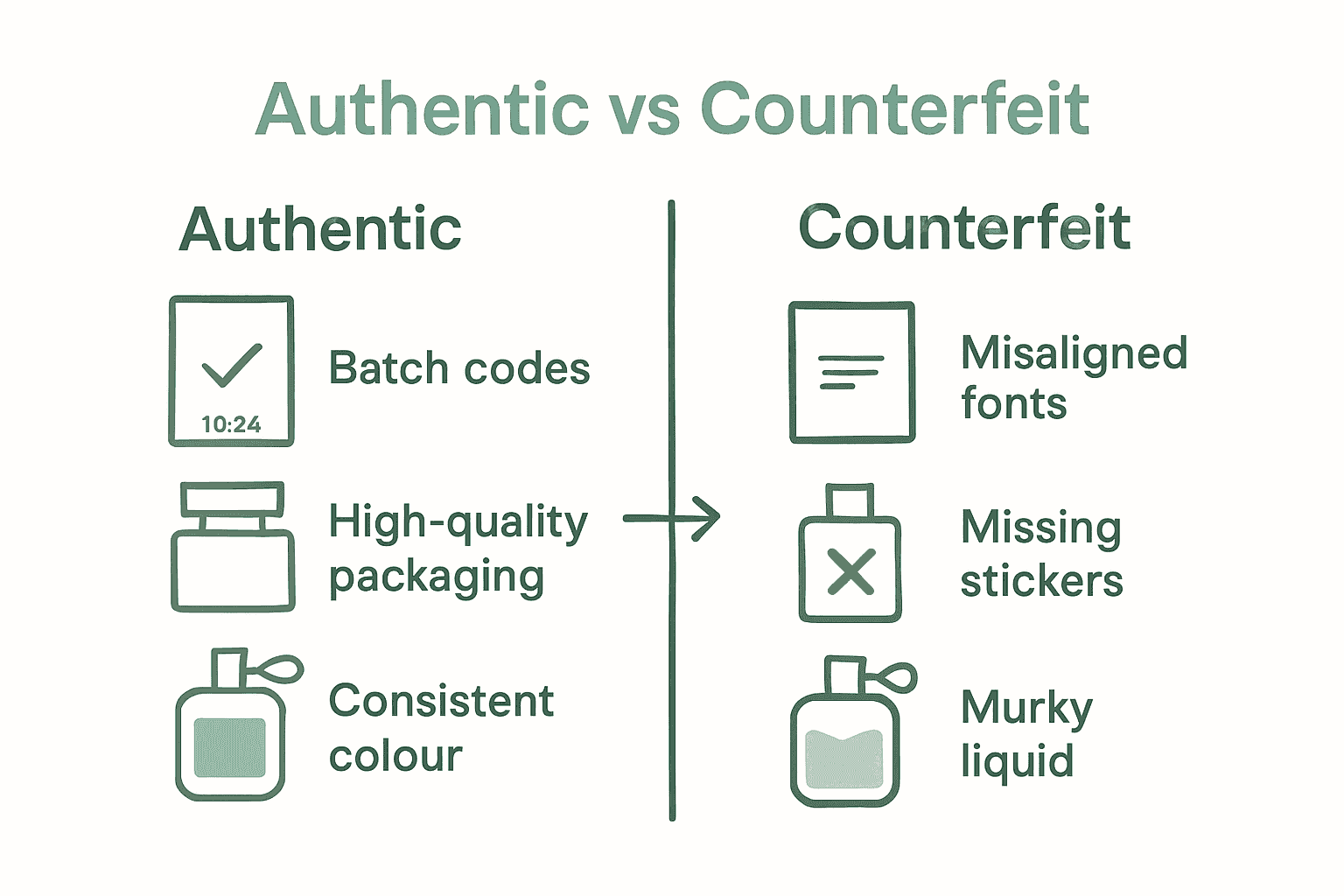 Authentic vs Counterfeit

Authentic

10:24

Batch codes

High-quality packaging

Consistent colour

Counterfeit

Misaligned fonts

Missing stickers

Murky liquid