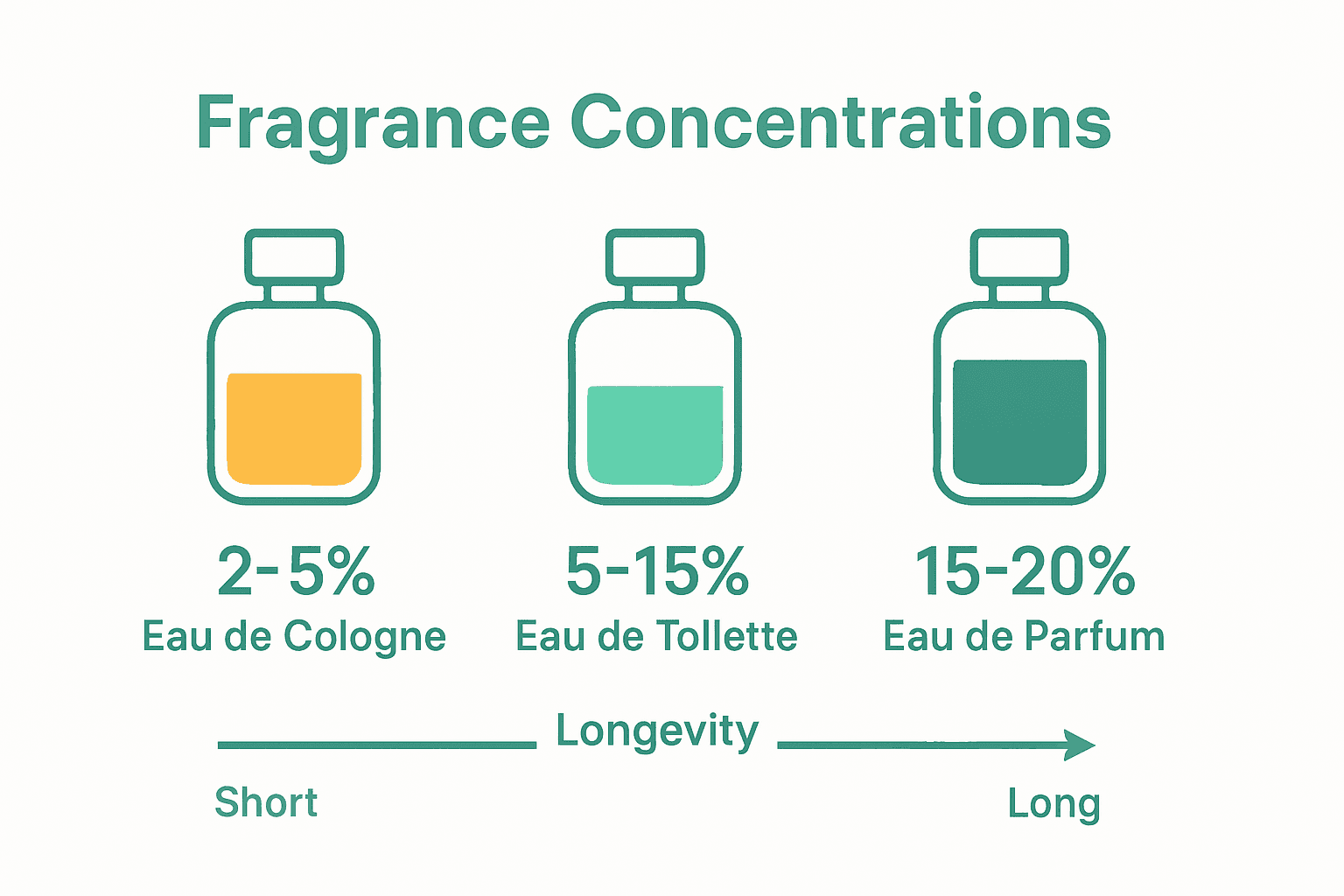 Fragrance Concentrations

2-5%
Eau de Cologne

5-15%
Eau de Tollette

15-20%
Eau de Parfum

Longevity

Short

Long