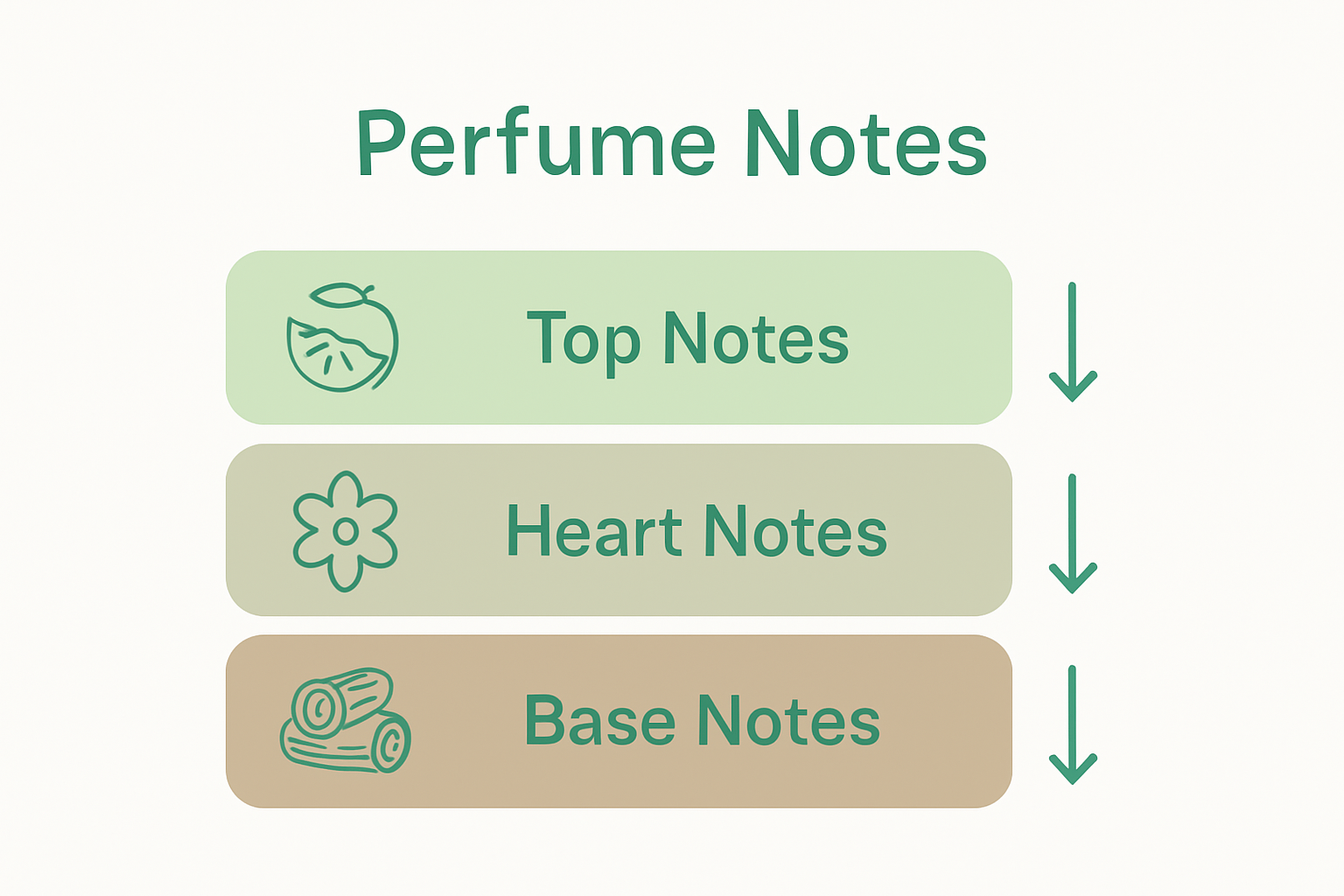 Perfume Notes

Top Notes

Heart Notes

Base Notes