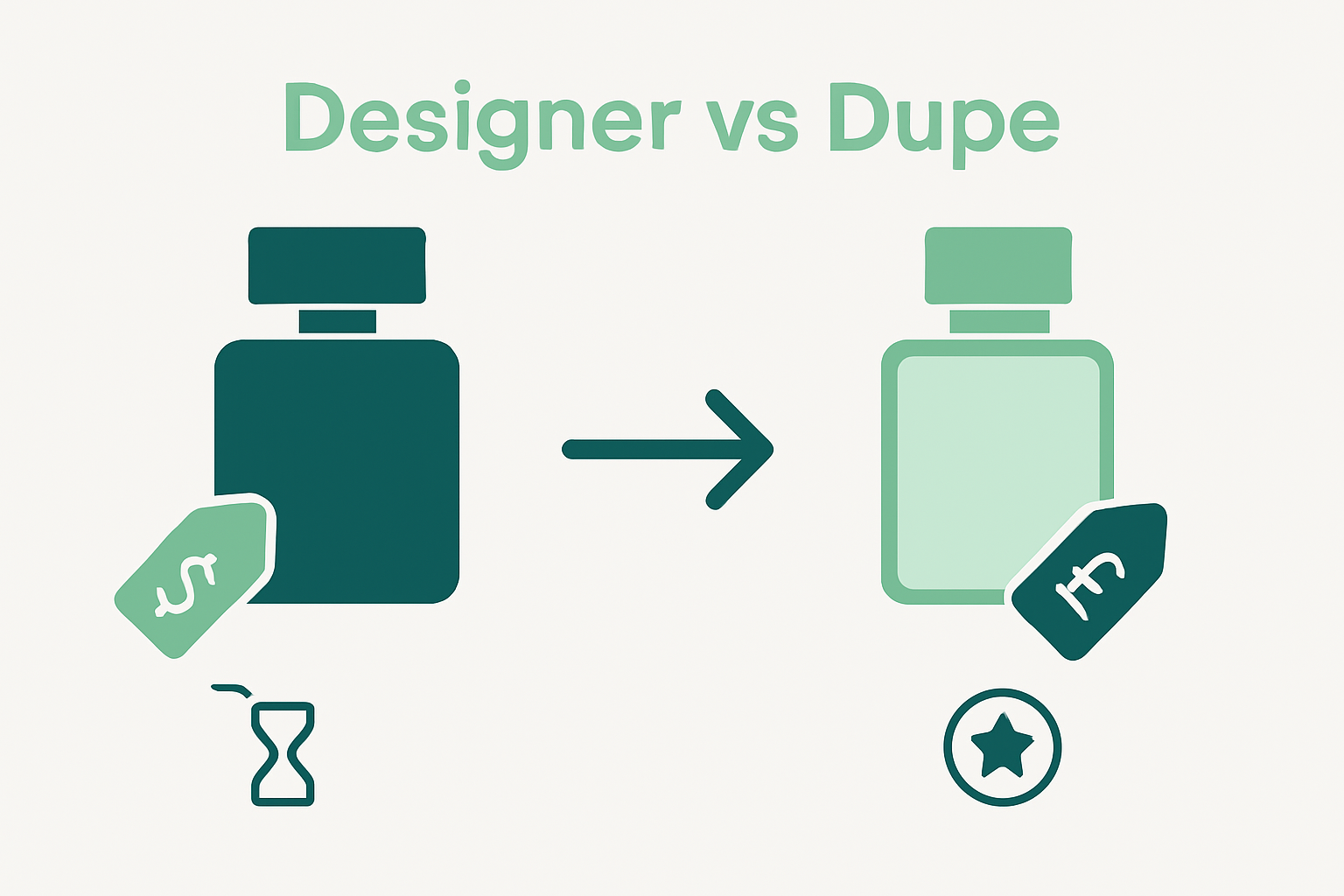 Designer vs Dupe

$

£