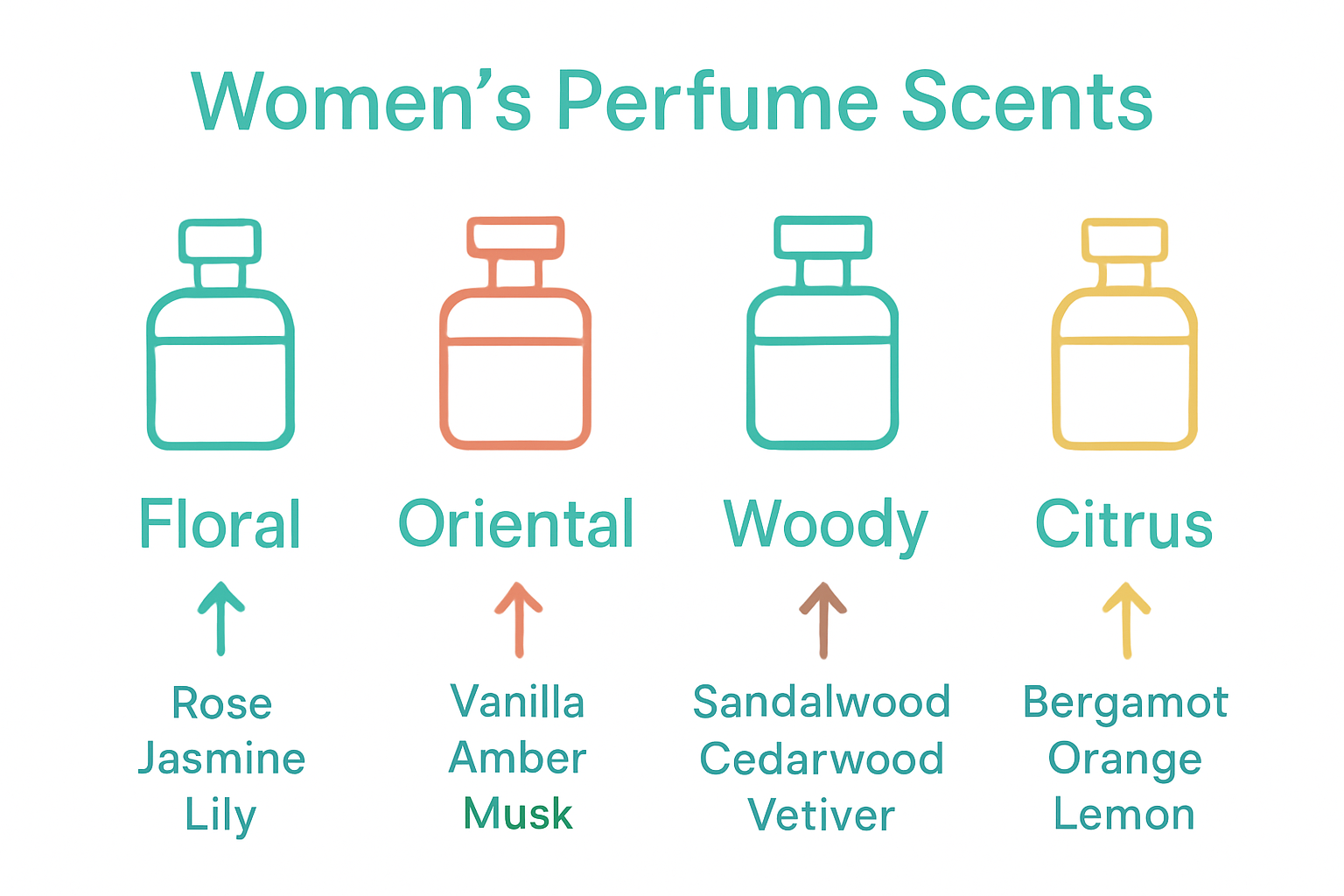 Women's Perfume Scents

Floral

Rose
Jasmine
Lily

Oriental

Vanilla
Amber
Musk

Woody

Sandalwood
Cedarwood
Vetiver

Citrus

Bergamot
Orange
Lemon