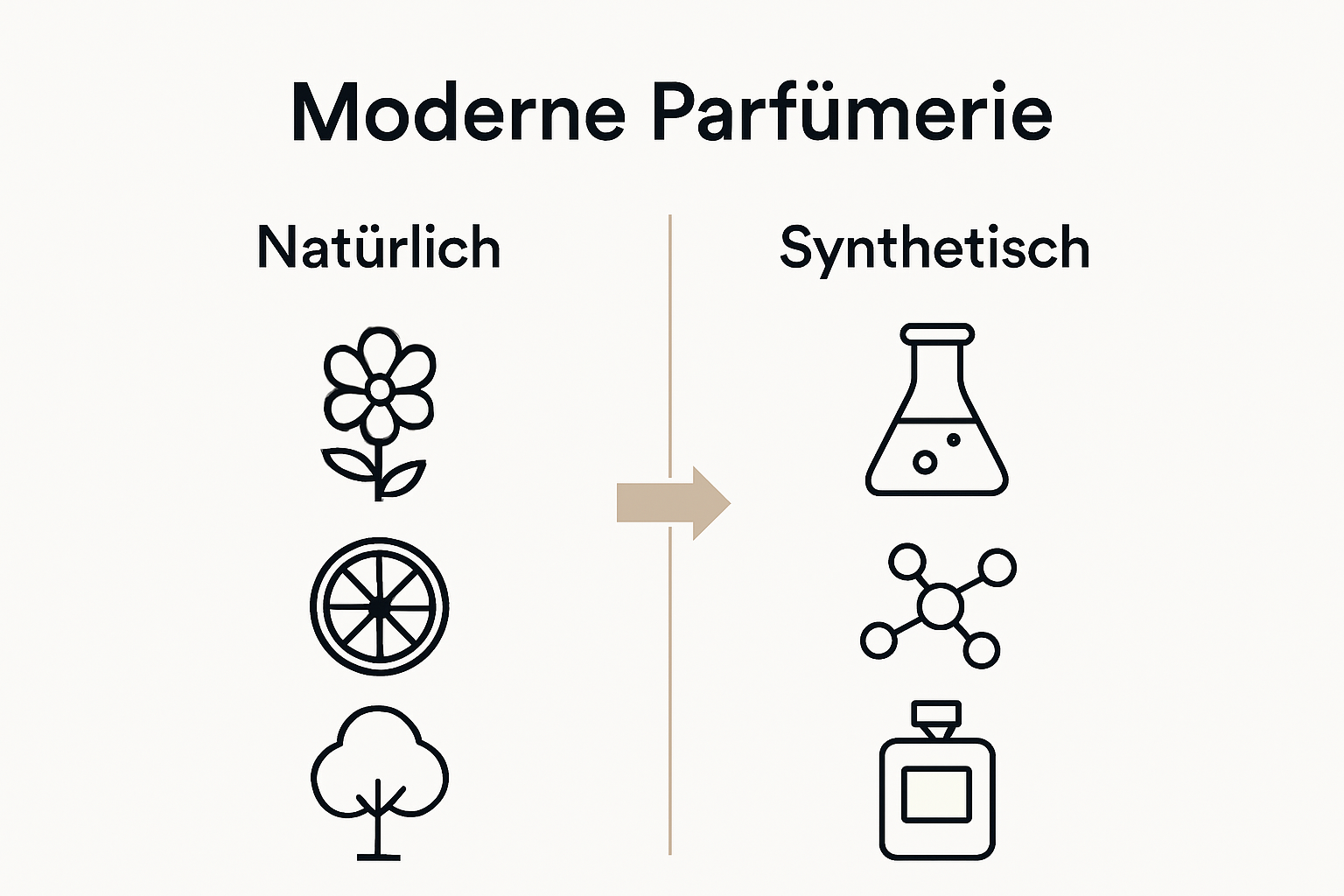 Moderne Parfümerie

Natürlich

Synthetisch