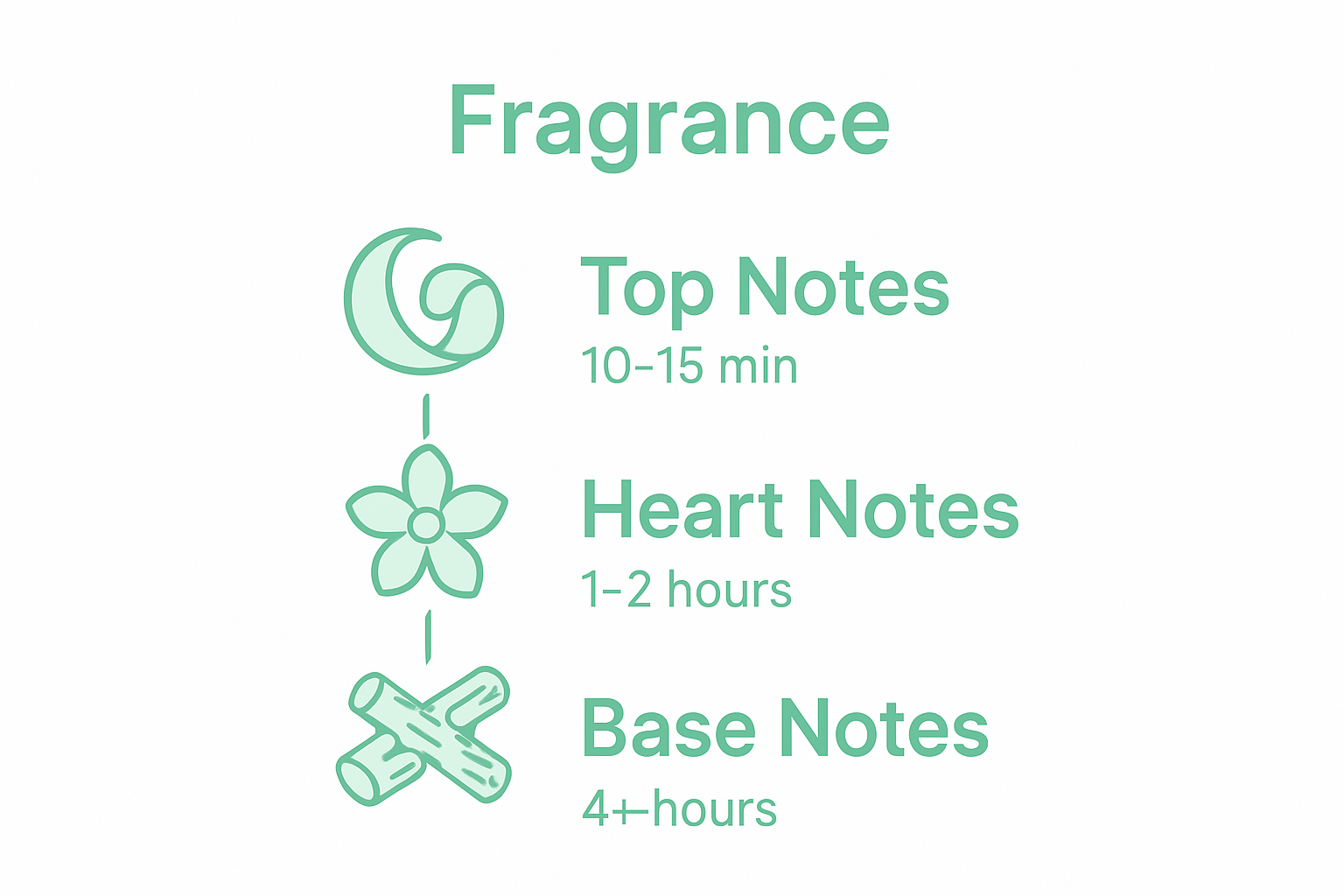 Fragrance

Top Notes
10–15 min

Heart Notes
1–2 hours

Base Notes
4+–hours