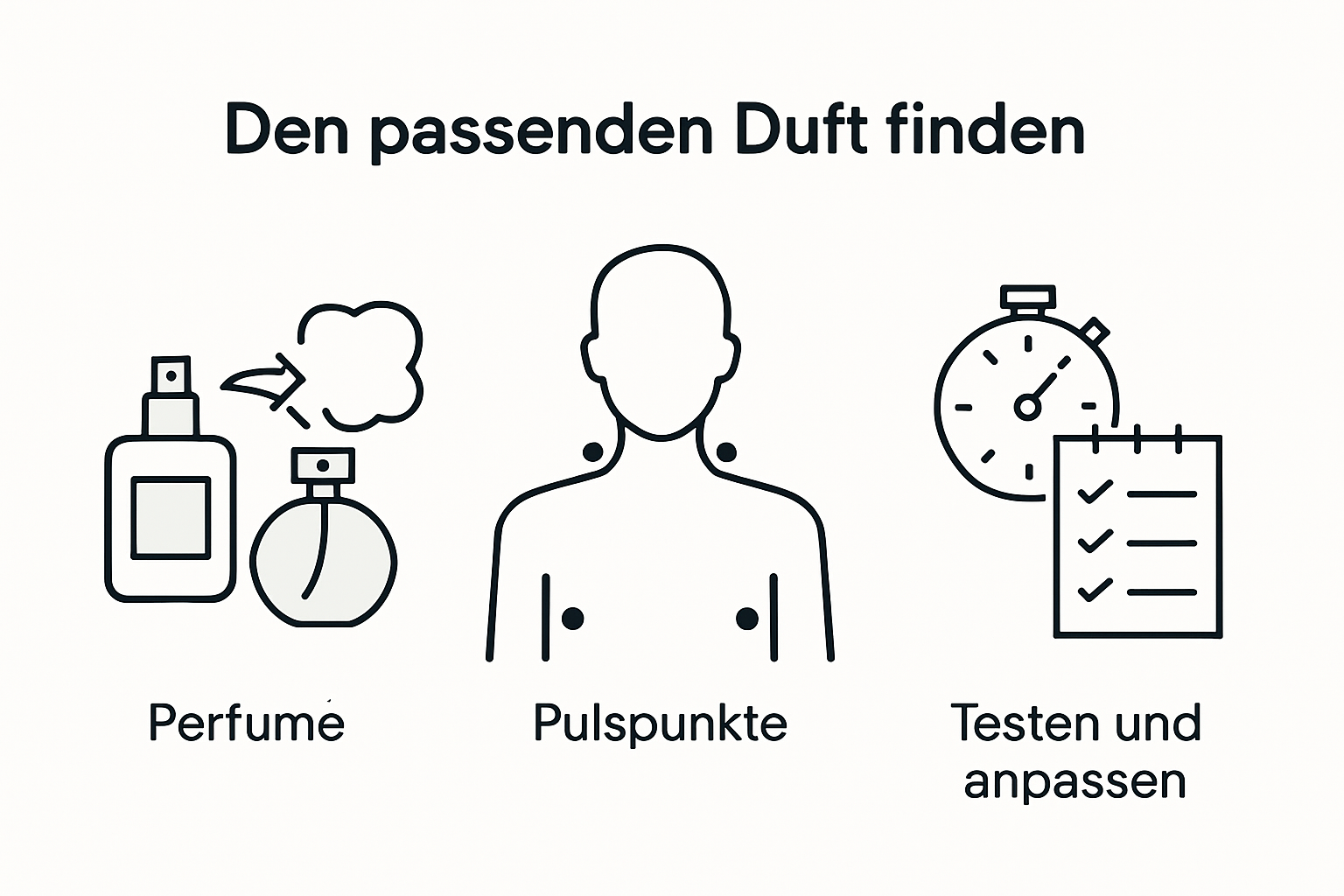 Den passenden Duft finden

Perfume

Pulspunkte

Testen und anpassen