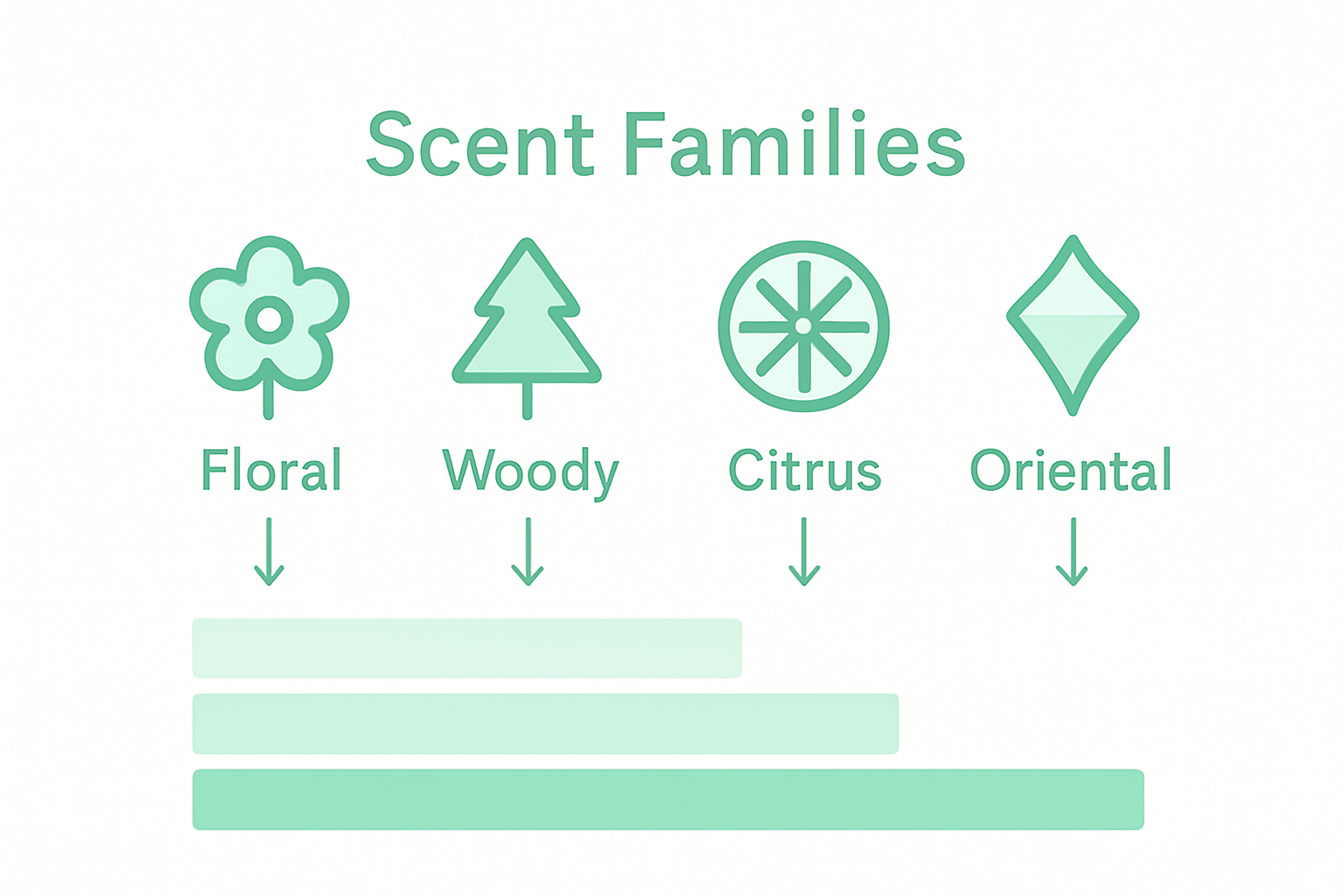 Scent Families

Floral

Woody

Citrus

Oriental