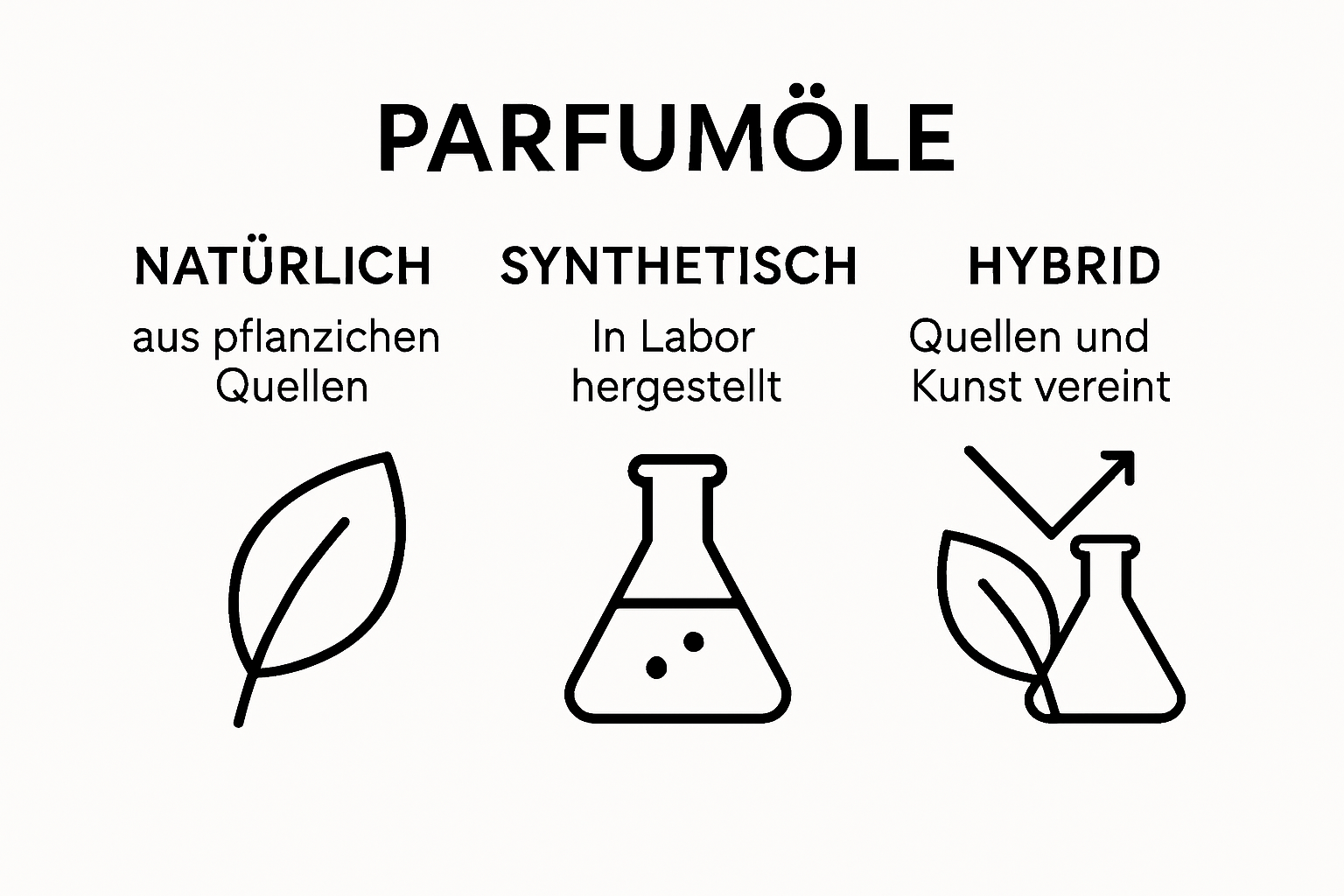 PARFUMÖLE

NATÜRLICH
aus pflanzichen Quellen

SYNTHETISCH
In Labor hergestellt

HYBRID
Quellen und Kunst vereint