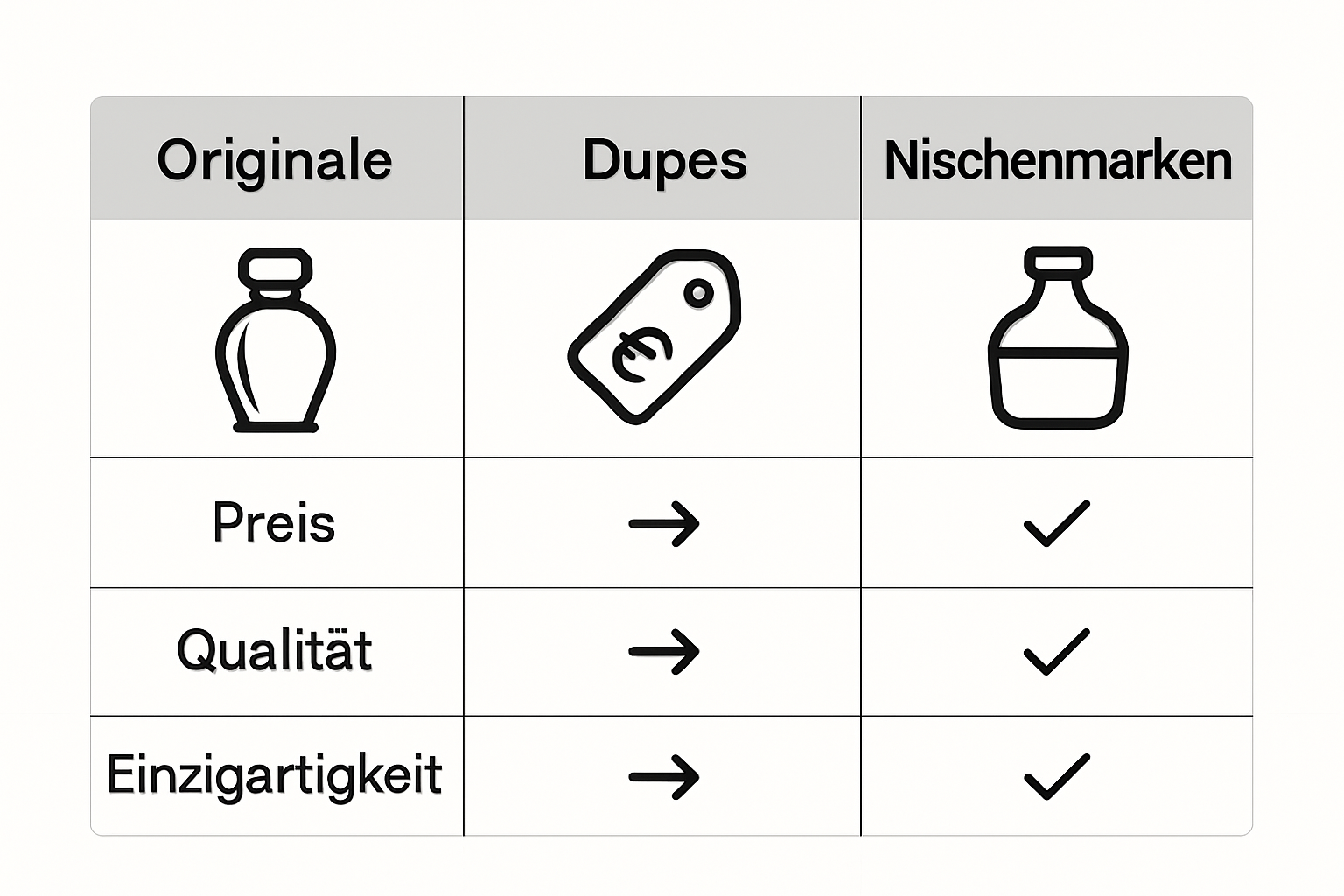 | Originale | Dupes | Nischenmarken |
|---|---|---|
| | € | |
| Preis | → | ✓ |
| Qualität | → | ✓ |
| Einzigartigkeit | → | ✓ |