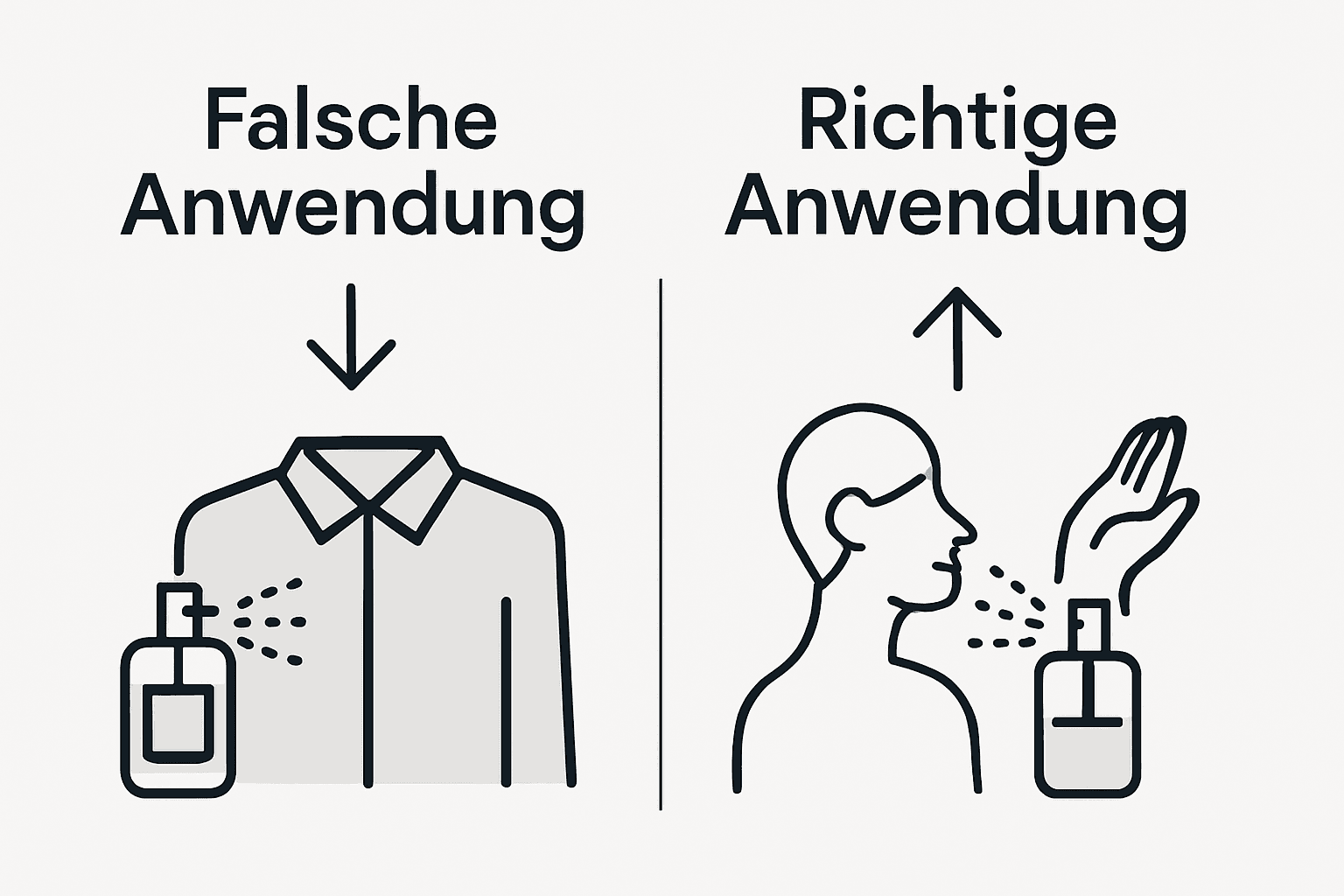 Falsche Anwendung

Richtige Anwendung