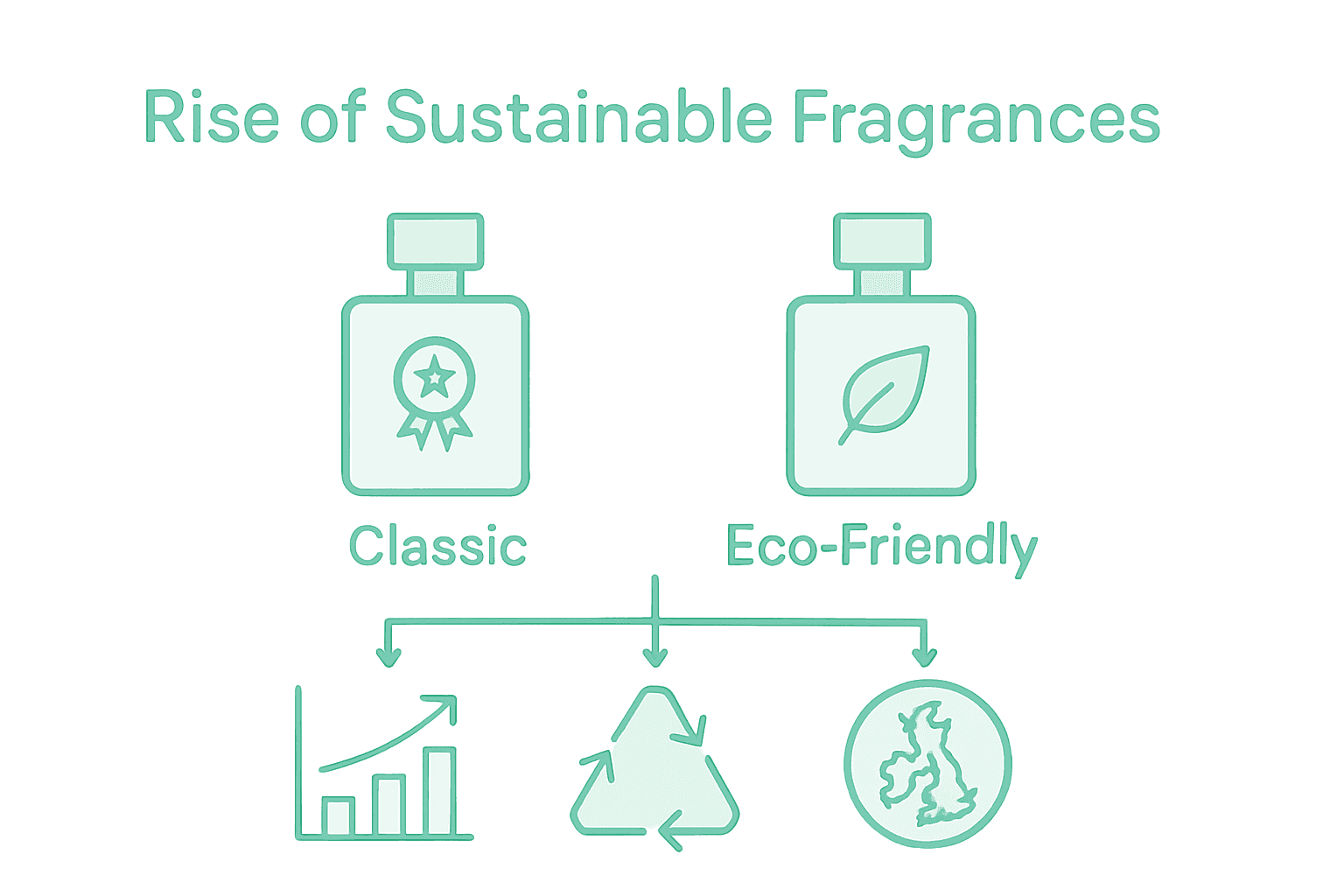 Rise of Sustainable Fragrances

Classic

Eco-Friendly