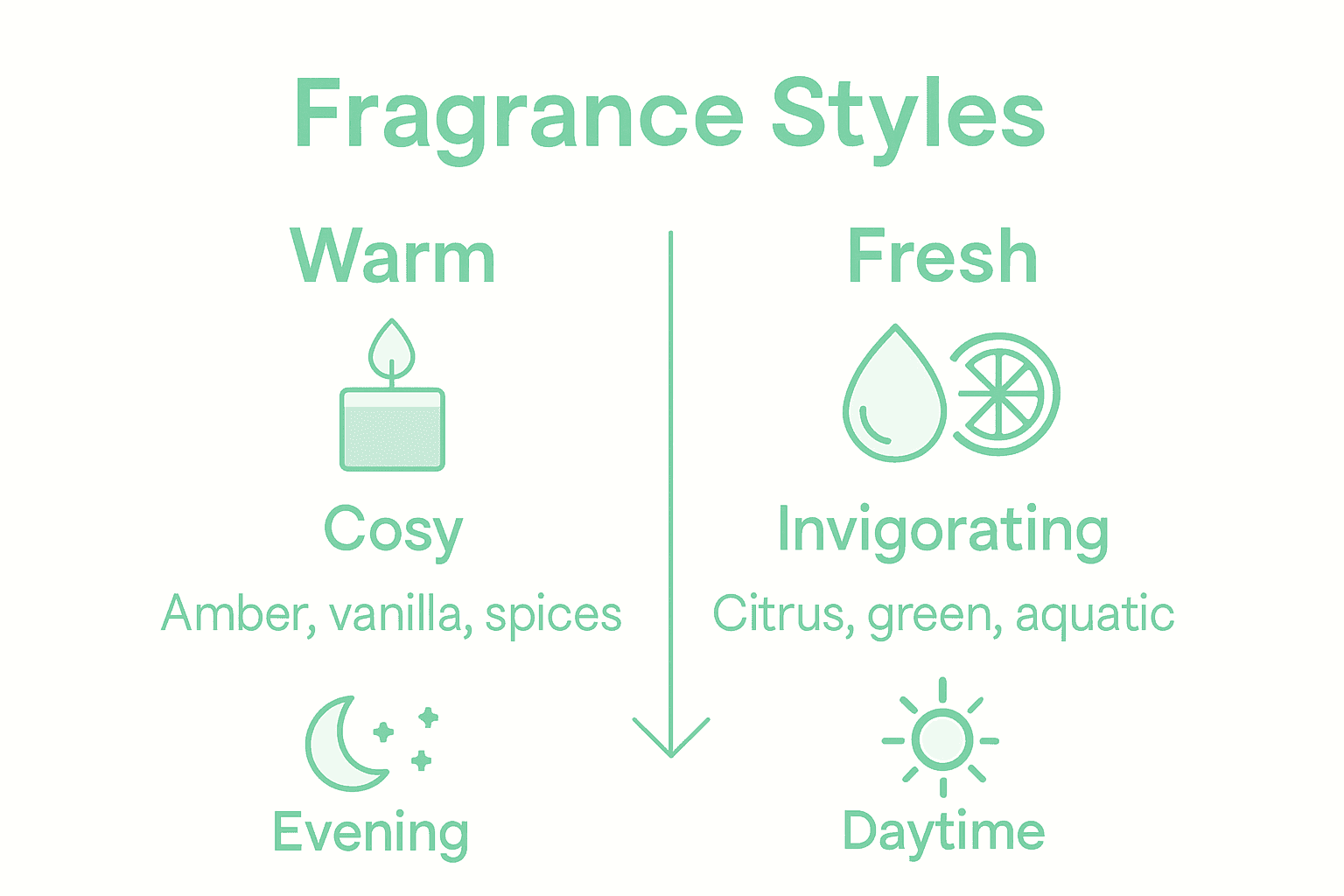 Fragrance Styles

Warm

Cosy

Amber, vanilla, spices

Evening

Fresh

Invigorating

Citrus, green, aquatic

Daytime