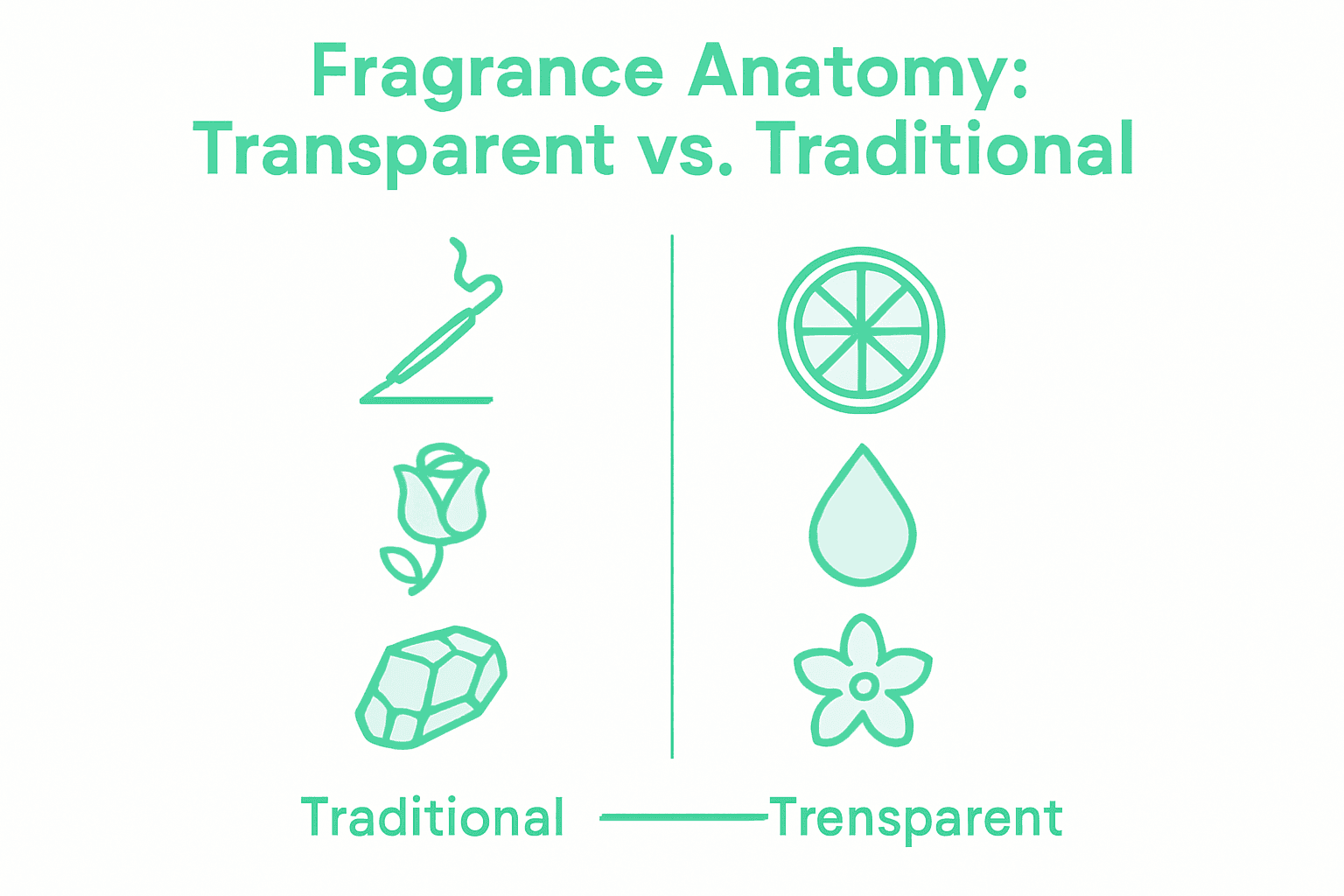 Fragrance Anatomy:
Transparent vs. Traditional

Traditional Trensparent