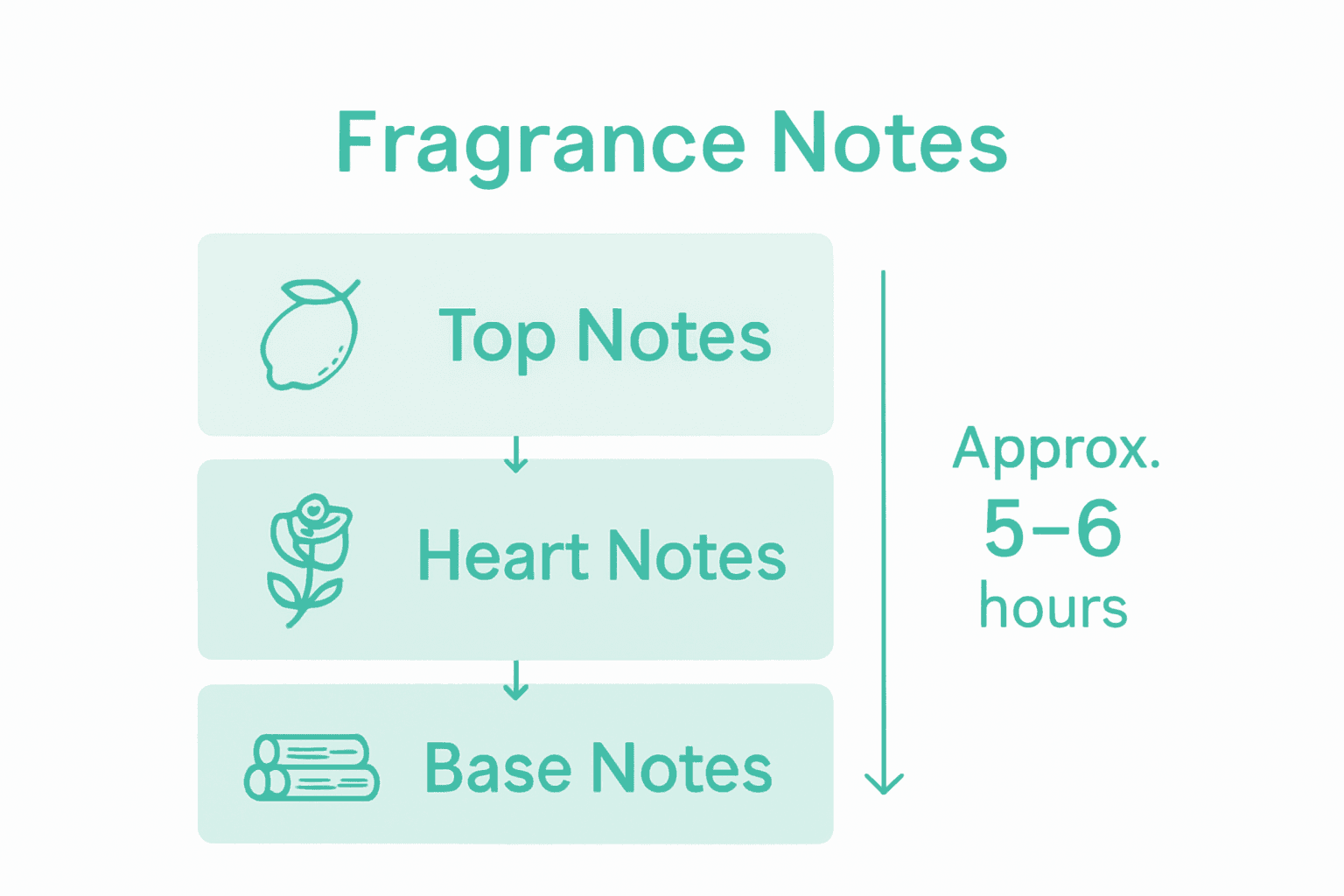 Fragrance Notes

Top Notes

Heart Notes

Base Notes

Approx.
5–6
hours