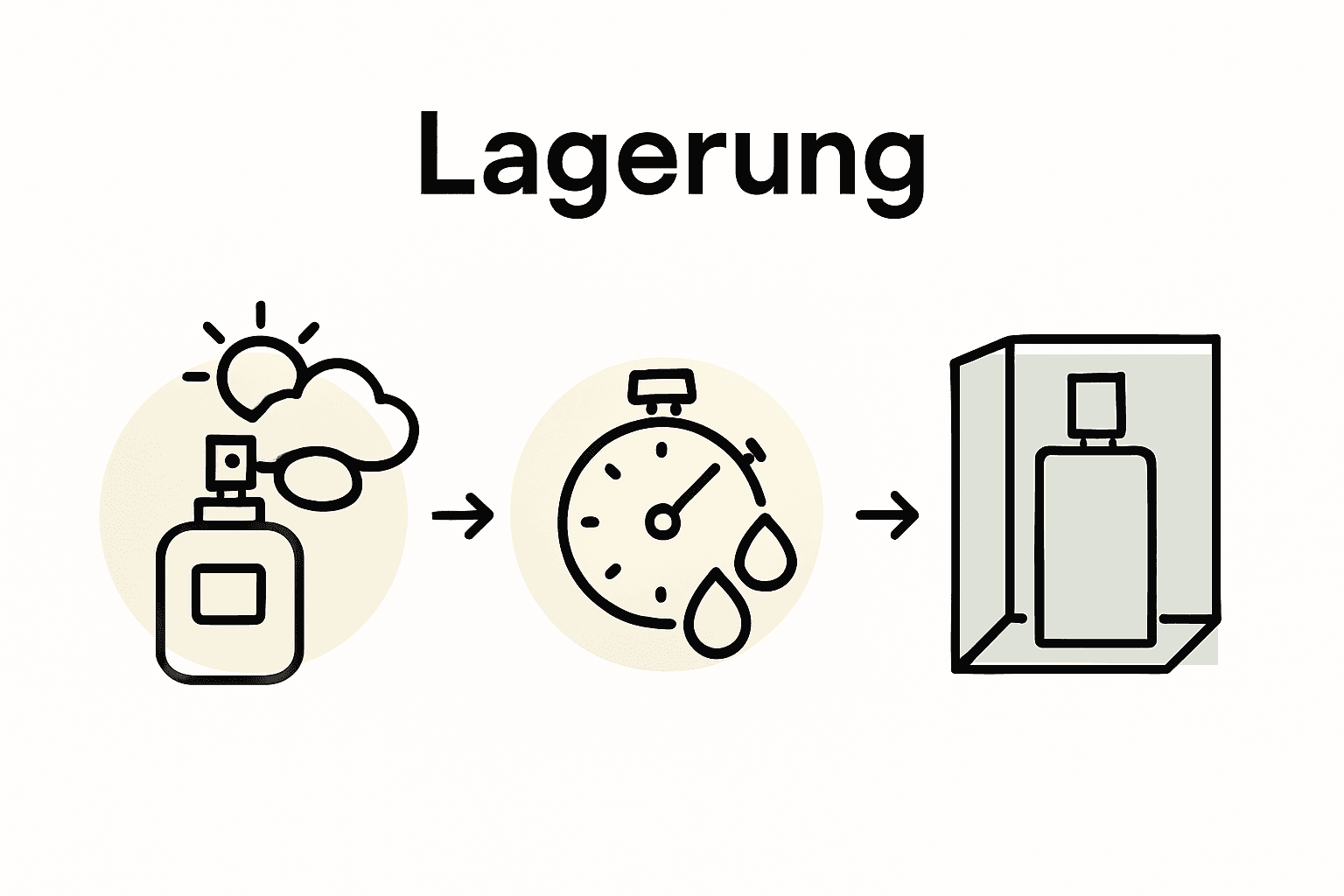 Lagerung